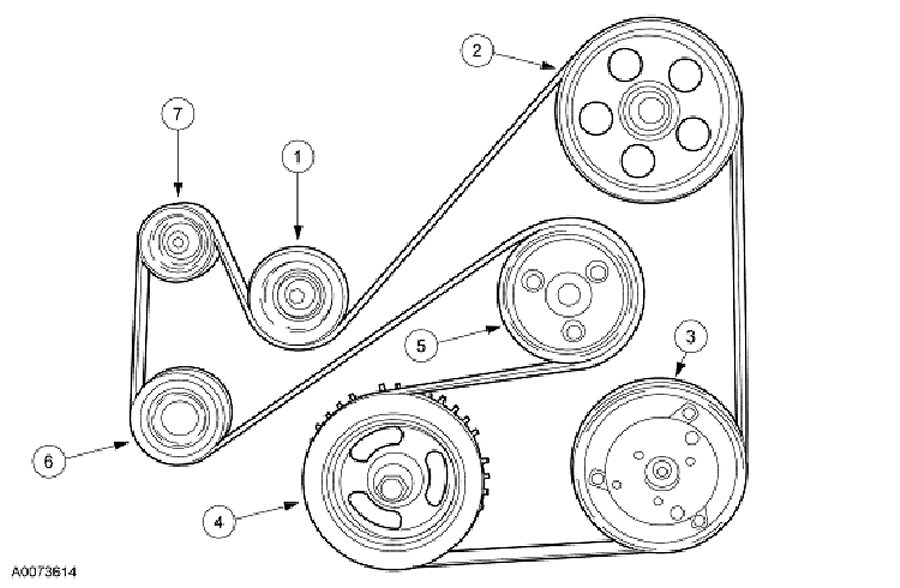 2
7
1
5
3
6
4
A0073614