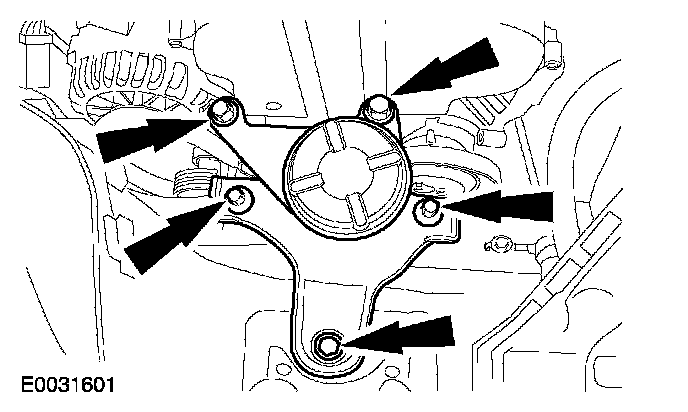 E0031601