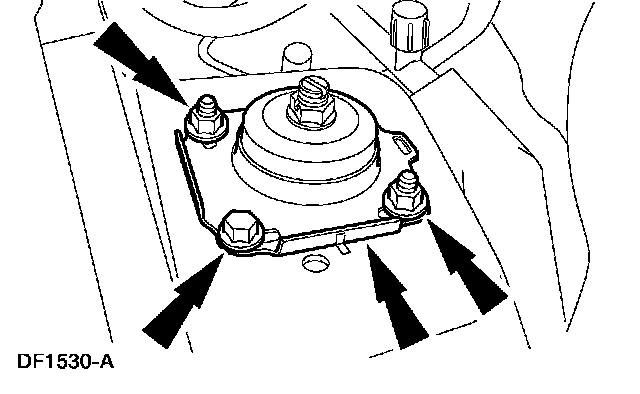 DF1530-A