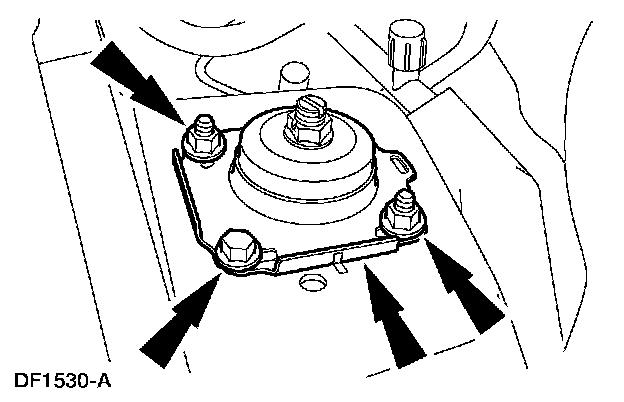 DF1530-A