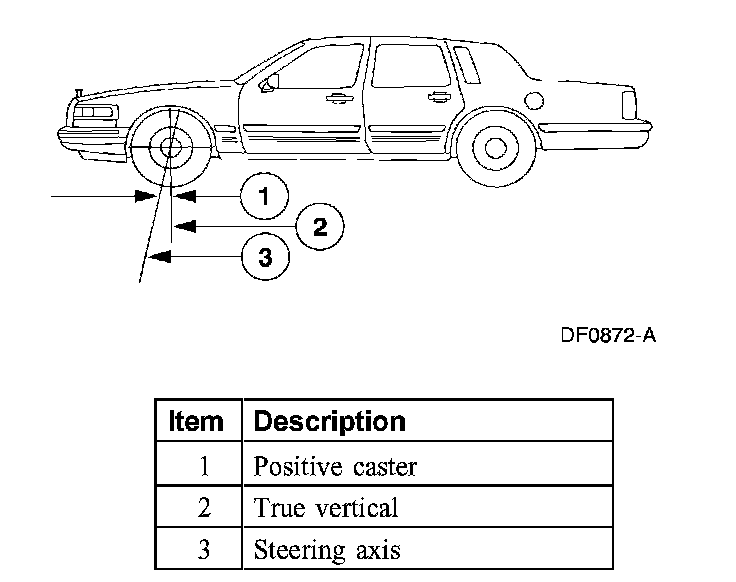 1
2
3

DF0872-A

| Item | Description |
|---|---|
| 1 | Positive caster |
| 2 | True vertical |
| 3 | Steering axis |