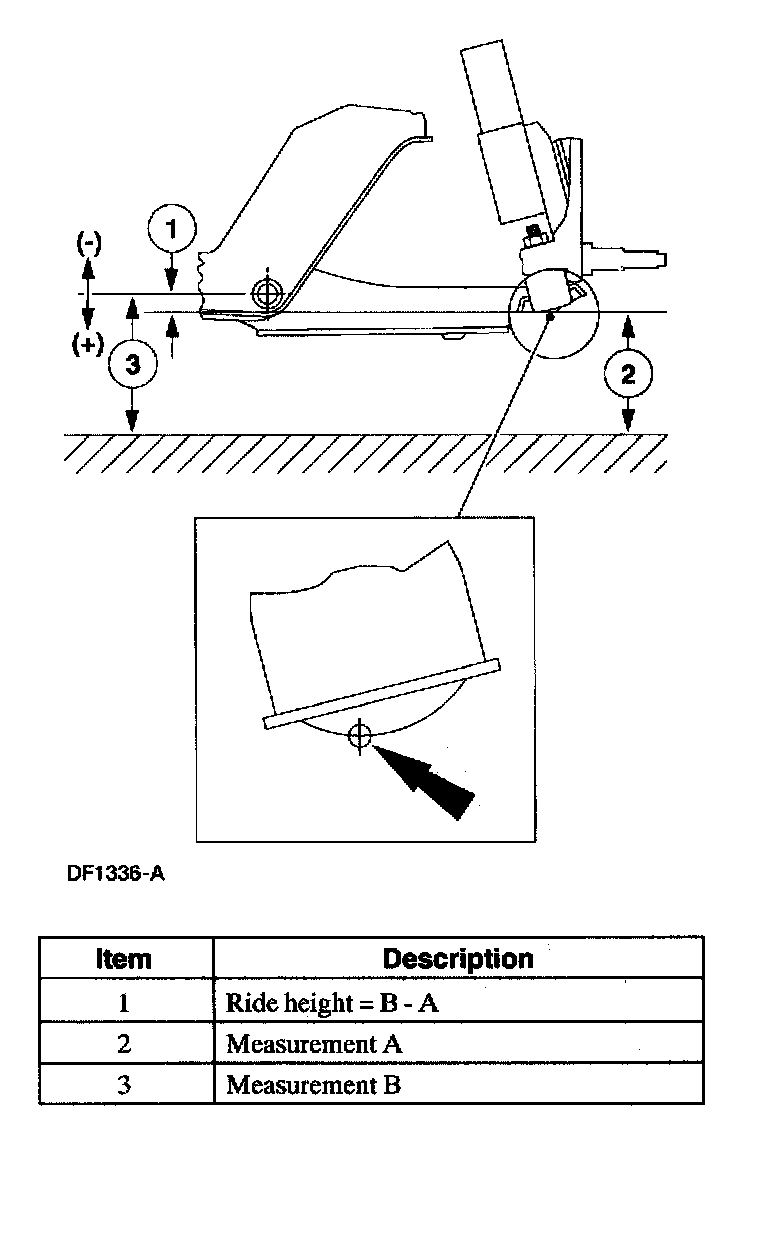 (-)
1
(+)
3
2

DF1336-A

| Item | Description |
|---|---|
| 1 | Ride height = B - A |
| 2 | Measurement A |
| 3 | Measurement B |