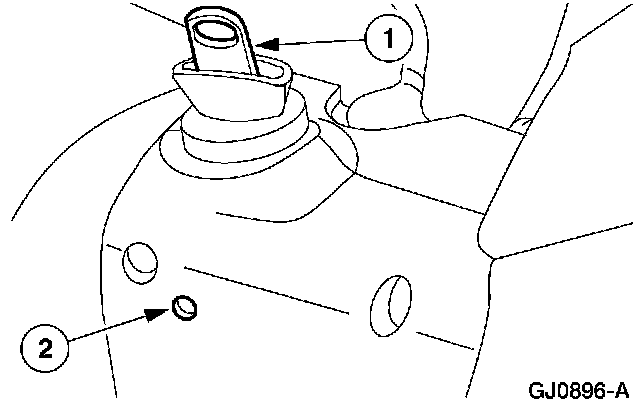 1

2

GJ0896-A