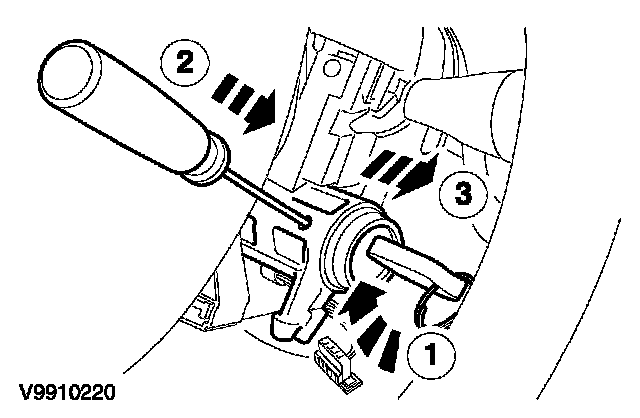 2

3

1

V9910220