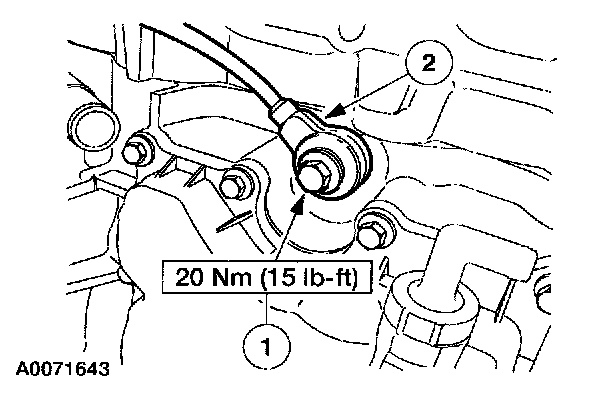 2

20 Nm (15 lb-ft)

1

A0071643