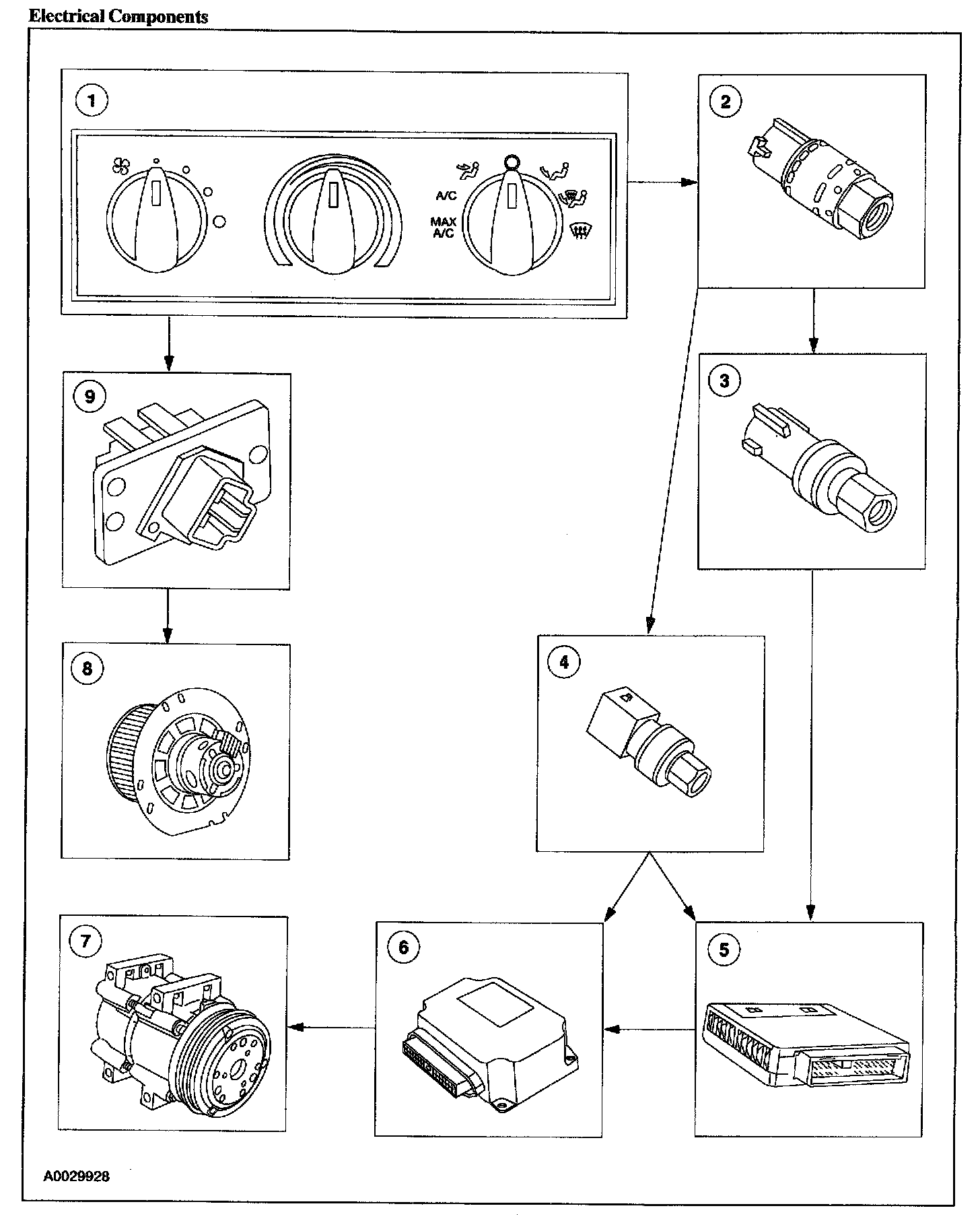 Electrical Components

1

A/C

MAX A/C

2

3

9

8

4

7

6

5

A0029928