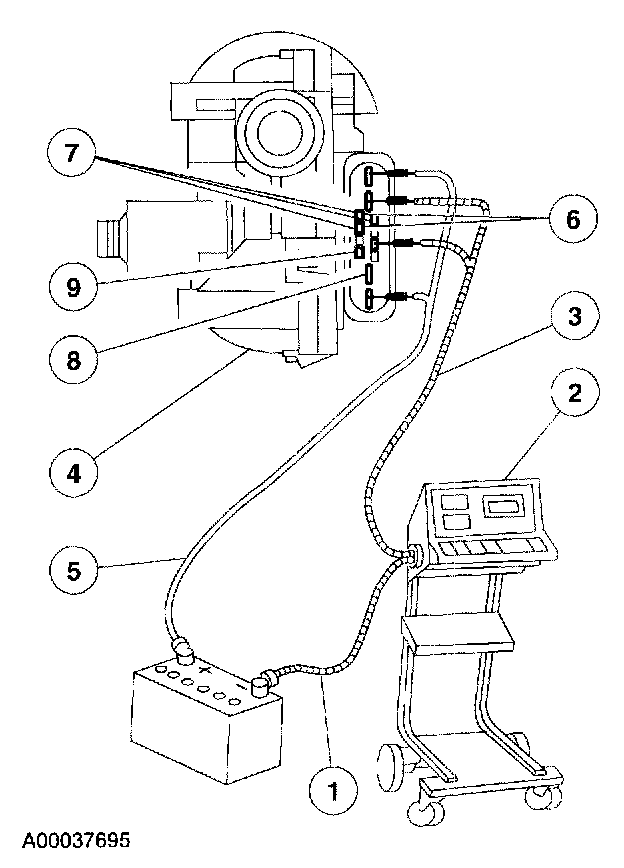 7

6

9

8

3

2

4

5

+

−

1

A00037695