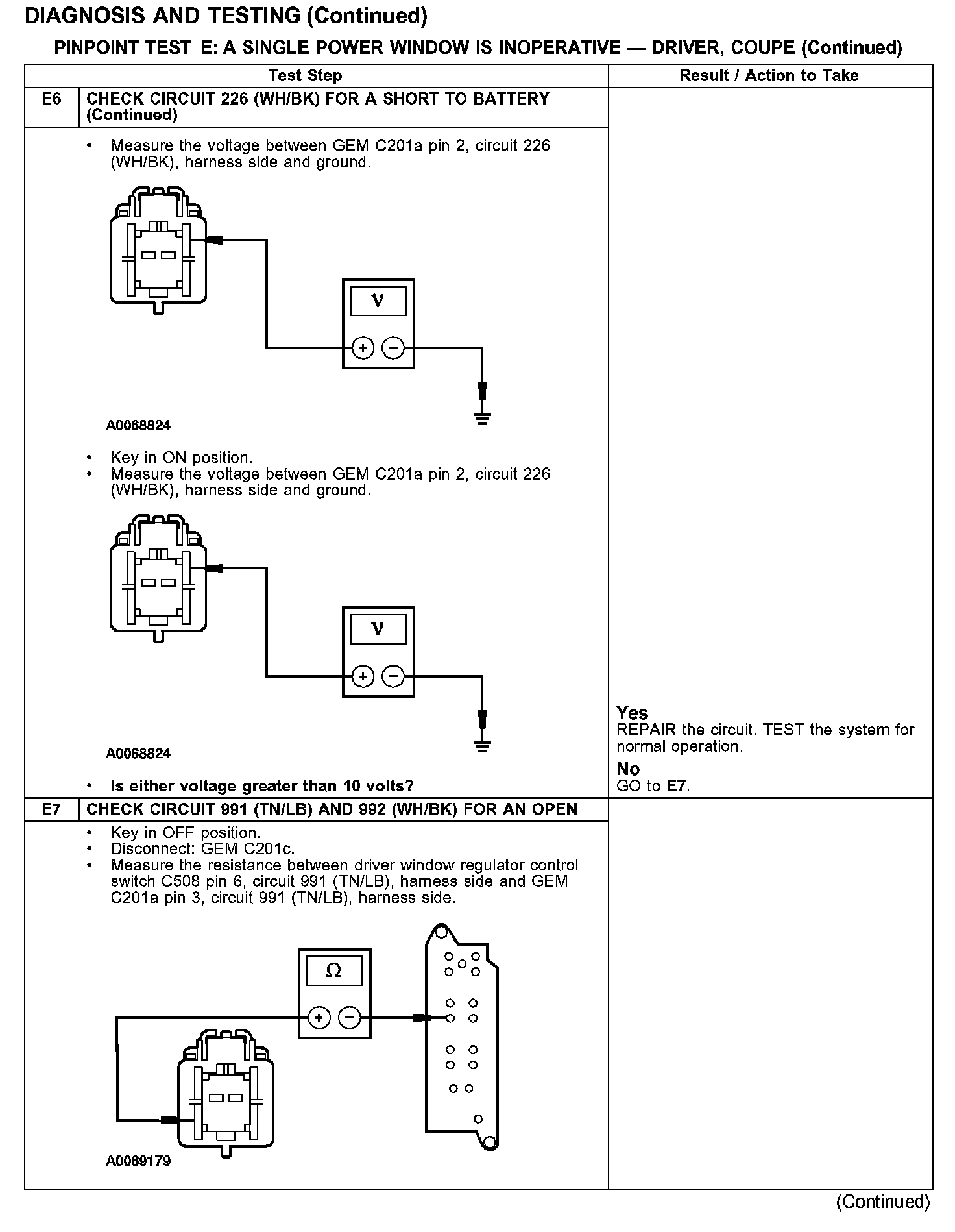 DIAGNOSIS AND TESTING (Continued)

PINPOINT TEST E: A SINGLE POWER WINDOW IS INOPERATIVE — DRIVER, COUPE (Continued)

| | Test Step | Result / Action to Take |
|---|---|---|
| E6 | CHECK CIRCUIT 226 (WH/BK) FOR A SHORT TO BATTERY (Continued) | |
| | • Measure the voltage between GEM C201a pin 2, circuit 226 (WH/BK), harness side and ground. V + − A0068824 • Key in ON position. • Measure the voltage between GEM C201a pin 2, circuit 226 (WH/BK), harness side and ground. V + − A0068824 • Is either voltage greater than 10 volts? | Yes REPAIR the circuit. TEST the system for normal operation. No GO to E7. |
| E7 | CHECK CIRCUIT 991 (TN/LB) AND 992 (WH/BK) FOR AN OPEN | |
| | • Key in OFF position. • Disconnect: GEM C201c. • Measure the resistance between driver window regulator control switch C508 pin 6, circuit 991 (TN/LB), harness side and GEM C201a pin 3, circuit 991 (TN/LB), harness side. Ω + − A0069179 | |

(Continued)