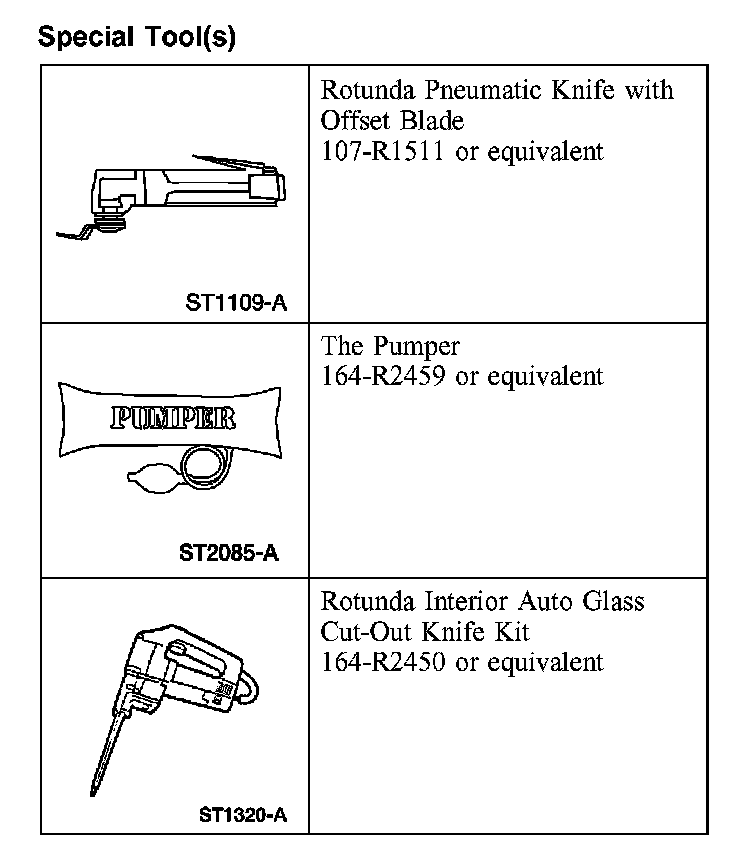 Special Tool(s)

| | |
|---|---|
| ST1109-A | Rotunda Pneumatic Knife with Offset Blade 107-R1511 or equivalent |
| PUMPER ST2085-A | The Pumper 164-R2459 or equivalent |
| ST1320-A | Rotunda Interior Auto Glass Cut-Out Knife Kit 164-R2450 or equivalent |