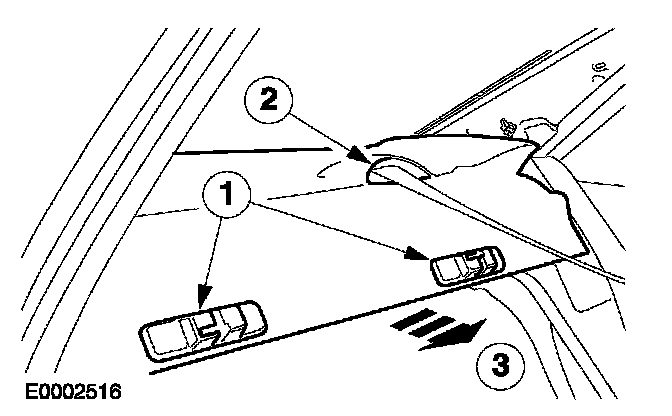 2
1
3
E0002516