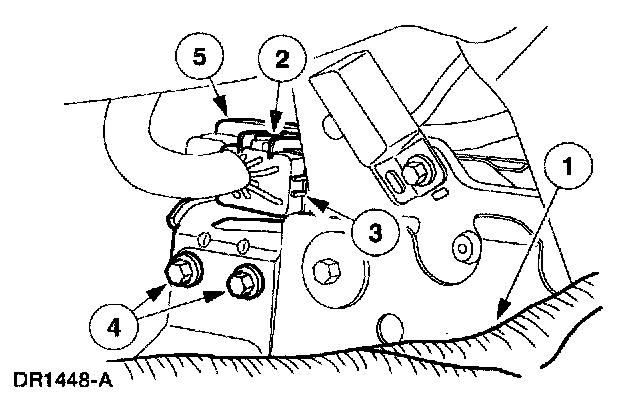 5
2
1
3
4
DR1448-A