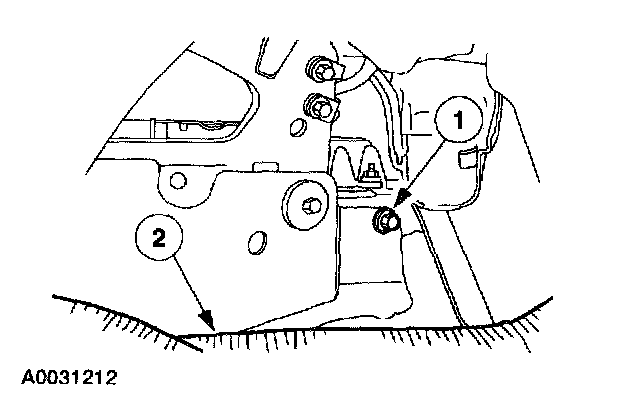 1
2
A0031212