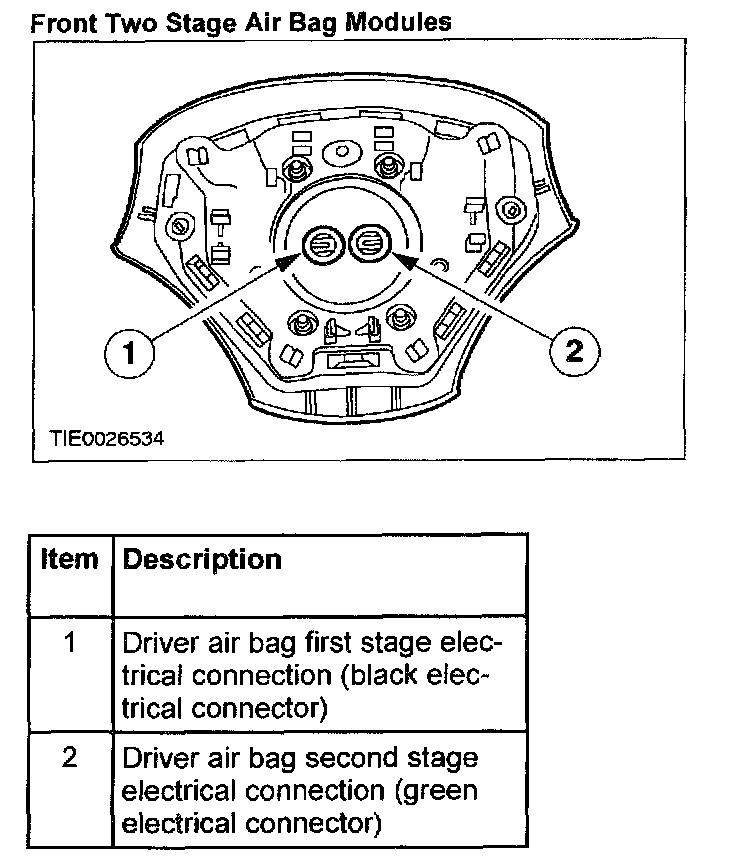 Front Two Stage Air Bag Modules

1

2

TIE0026534

| Item | Description |
|---|---|
| 1 | Driver air bag first stage electrical connection (black electrical connector) |
| 2 | Driver air bag second stage electrical connection (green electrical connector) |