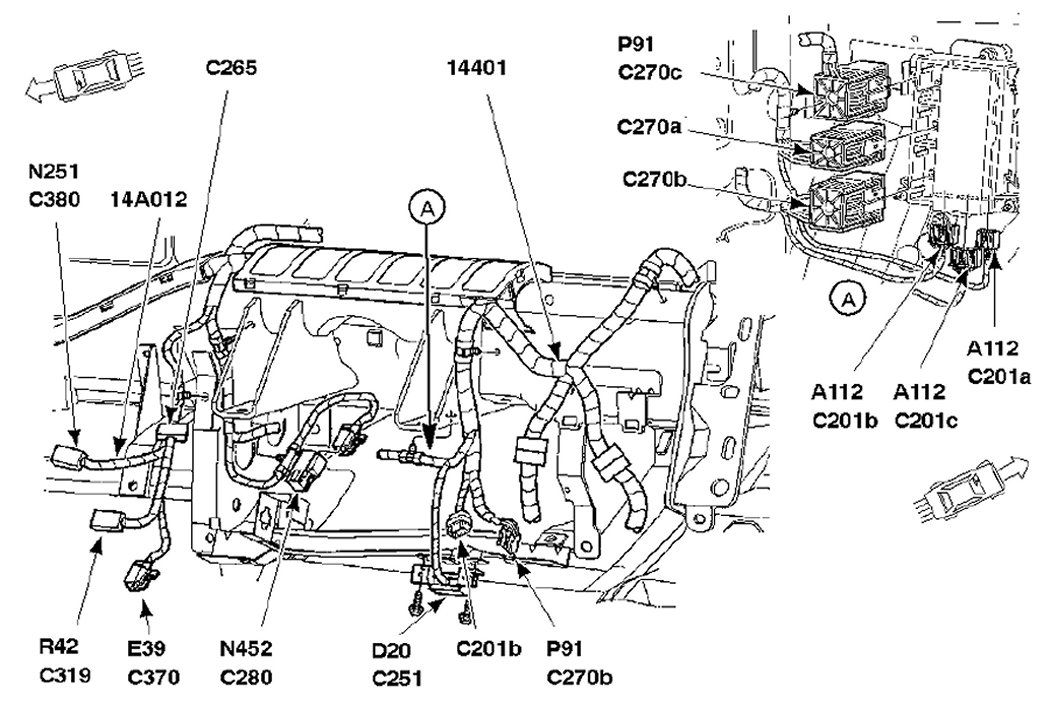 C265

14401

P91
C270c

C270a

C270b

N251
C380

14A012

A

A

A112
C201a

A112
C201b

A112
C201c

R42
C319

E39
C370

N452
C280

D20
C251

C201b

P91
C270b