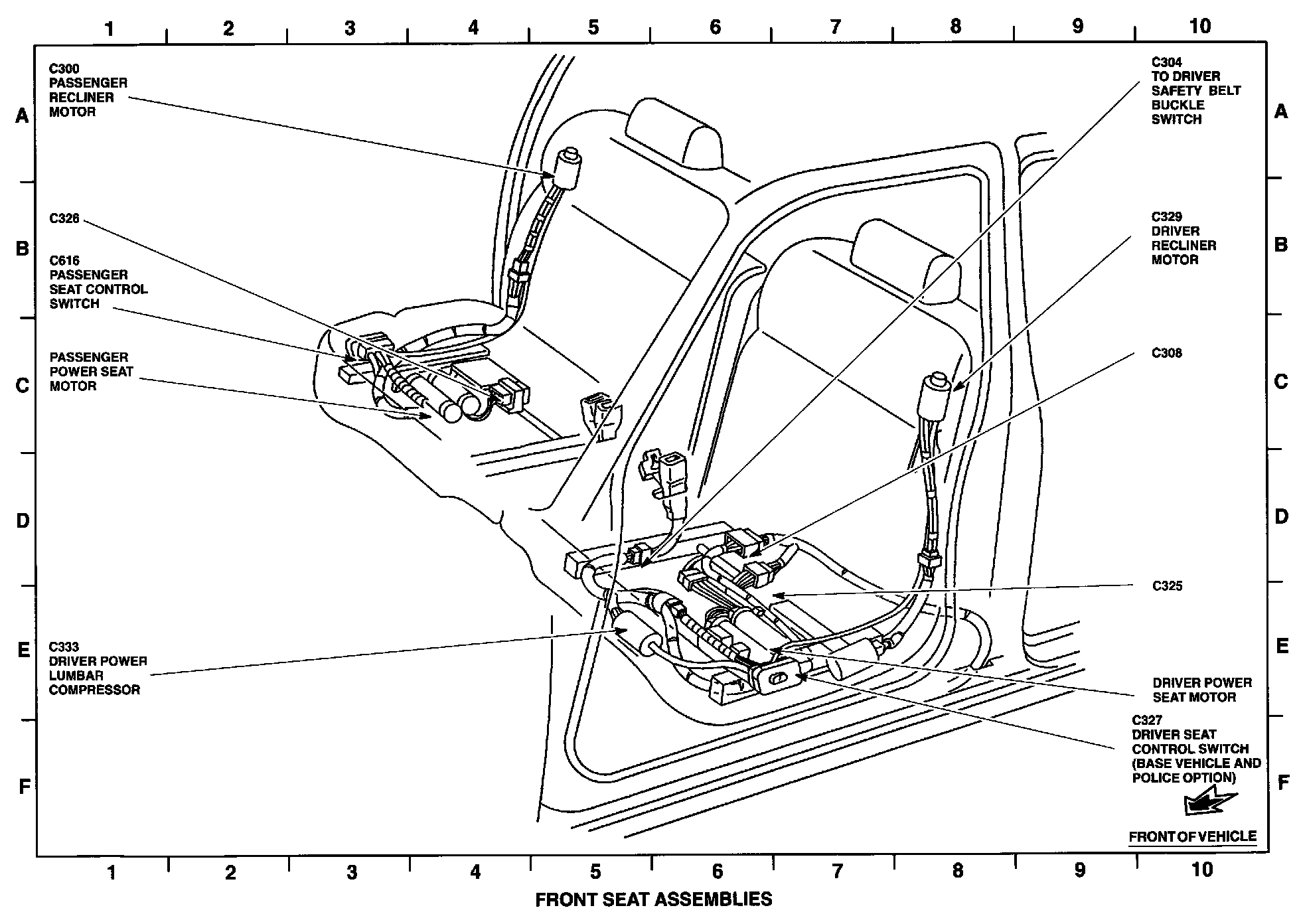 1 2 3 4 5 6 7 8 9 10

A

B

C

D

E

F

C300
PASSENGER
RECLINER
MOTOR

C326

C616
PASSENGER
SEAT CONTROL
SWITCH

PASSENGER
POWER SEAT
MOTOR

C333
DRIVER POWER
LUMBAR
COMPRESSOR

C304
TO DRIVER
SAFETY BELT
BUCKLE
SWITCH

C329
DRIVER
RECLINER
MOTOR

C308

C325

DRIVER POWER
SEAT MOTOR

C327
DRIVER SEAT
CONTROL SWITCH
(BASE VEHICLE AND
POLICE OPTION)

FRONT OF VEHICLE

A

B

C

D

E

F

1 2 3 4 5 6 7 8 9 10

FRONT SEAT ASSEMBLIES