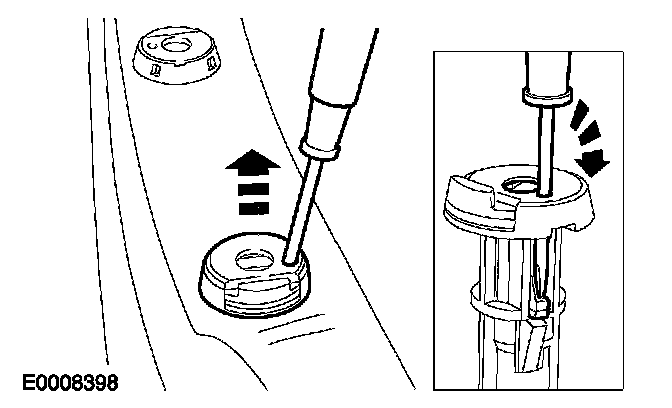 E0008398