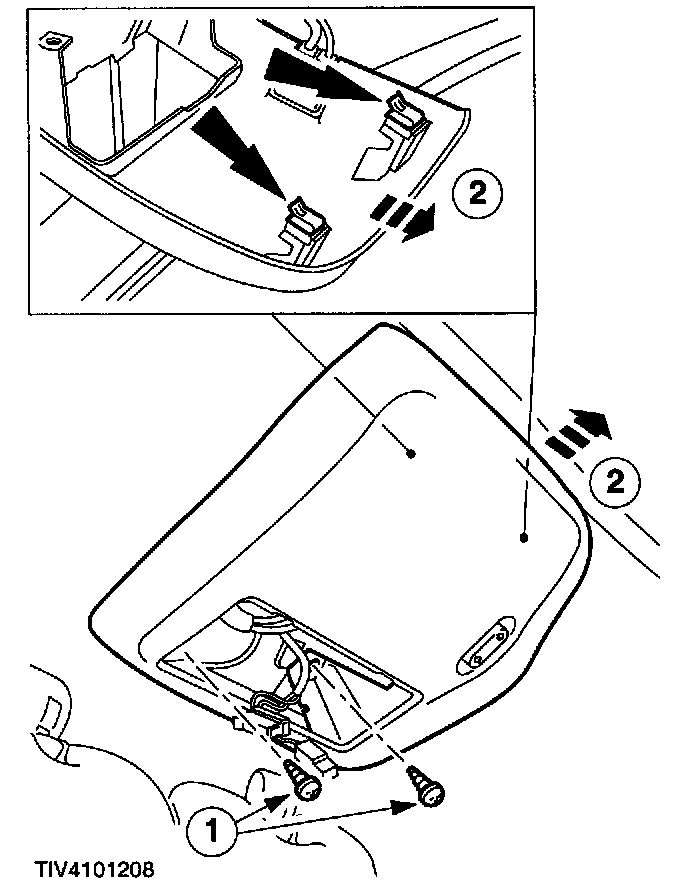 2

2

1

TIV4101208