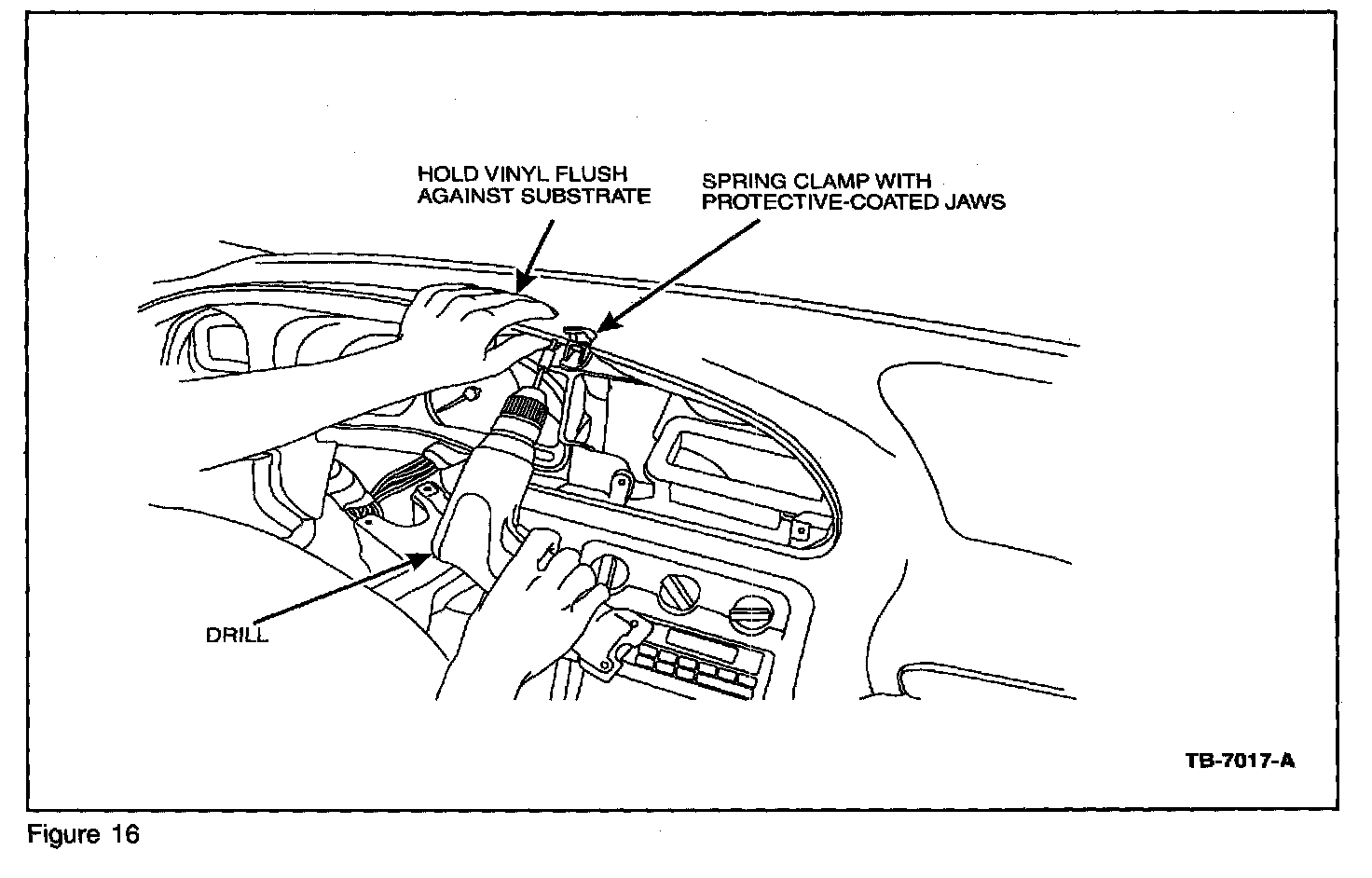 HOLD VINYL FLUSH AGAINST SUBSTRATE

SPRING CLAMP WITH PROTECTIVE-COATED JAWS

DRILL

TB-7017-A

Figure 16