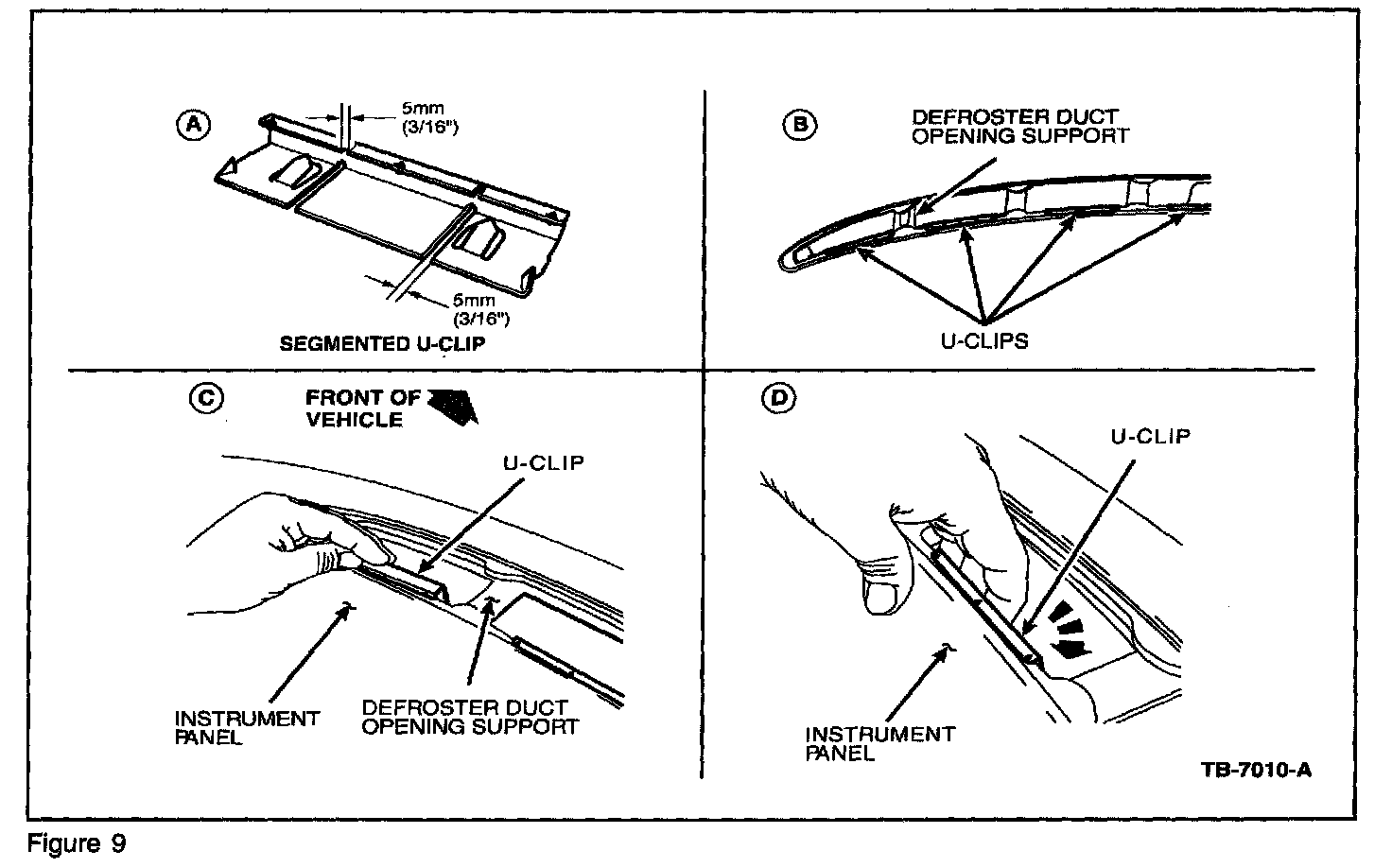 A
5mm
(3/16")
5mm
(3/16")
SEGMENTED U-CLIP

B
DEFROSTER DUCT OPENING SUPPORT
U-CLIPS

C
FRONT OF VEHICLE
U-CLIP
INSTRUMENT PANEL
DEFROSTER DUCT OPENING SUPPORT

D
U-CLIP
INSTRUMENT PANEL
TB-7010-A

Figure 9