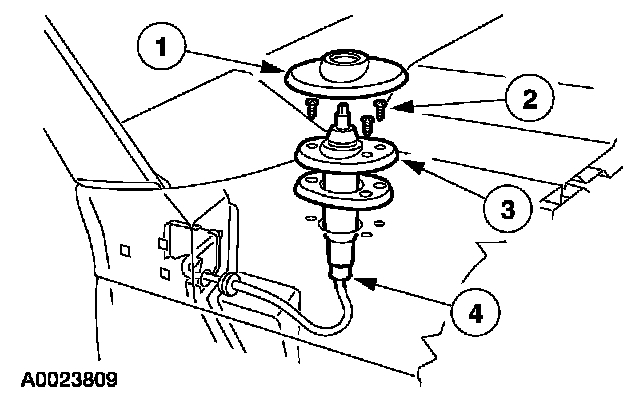 1
2
3
4
A0023809