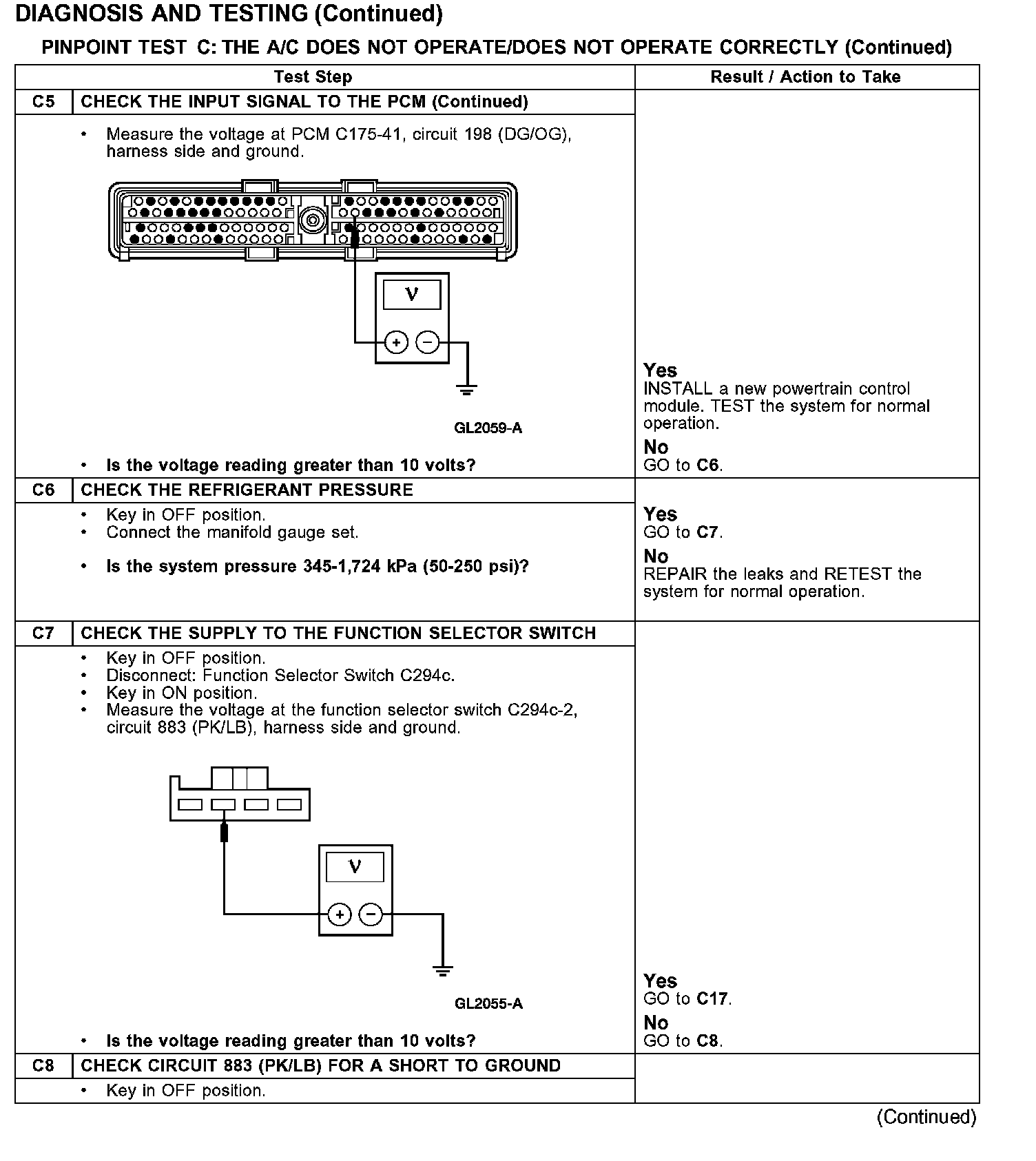 DIAGNOSIS AND TESTING (Continued)

PINPOINT TEST C: THE A/C DOES NOT OPERATE/DOES NOT OPERATE CORRECTLY (Continued)

| Test Step | | Result / Action to Take |
|---|---|---|
| C5 | CHECK THE INPUT SIGNAL TO THE PCM (Continued) | |
| | • Measure the voltage at PCM C175-41, circuit 198 (DG/OG), harness side and ground. V + − GL2059-A • Is the voltage reading greater than 10 volts? | Yes INSTALL a new powertrain control module. TEST the system for normal operation. No GO to C6. |
| C6 | CHECK THE REFRIGERANT PRESSURE | |
| | • Key in OFF position. • Connect the manifold gauge set. • Is the system pressure 345-1,724 kPa (50-250 psi)? | Yes GO to C7. No REPAIR the leaks and RETEST the system for normal operation. |
| C7 | CHECK THE SUPPLY TO THE FUNCTION SELECTOR SWITCH | |
| | • Key in OFF position. • Disconnect: Function Selector Switch C294c. • Key in ON position. • Measure the voltage at the function selector switch C294c-2, circuit 883 (PK/LB), harness side and ground. V + − GL2055-A • Is the voltage reading greater than 10 volts? | Yes GO to C17. No GO to C8. |
| C8 | CHECK CIRCUIT 883 (PK/LB) FOR A SHORT TO GROUND | |
| | • Key in OFF position. | |

(Continued)