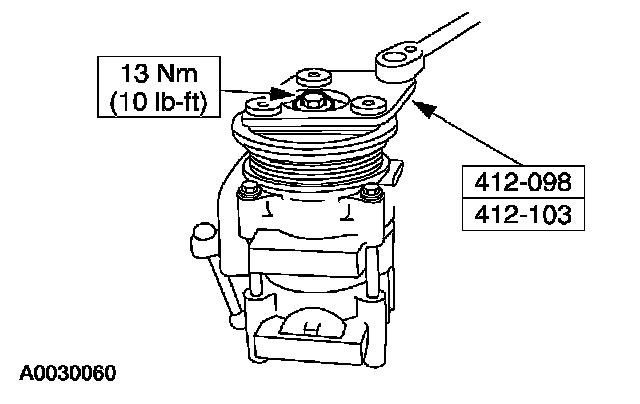 13 Nm
(10 lb-ft)

412-098
412-103

A0030060