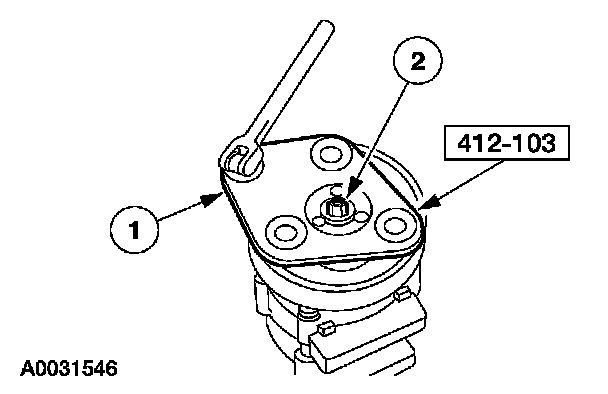 2

412-103

1

A0031546