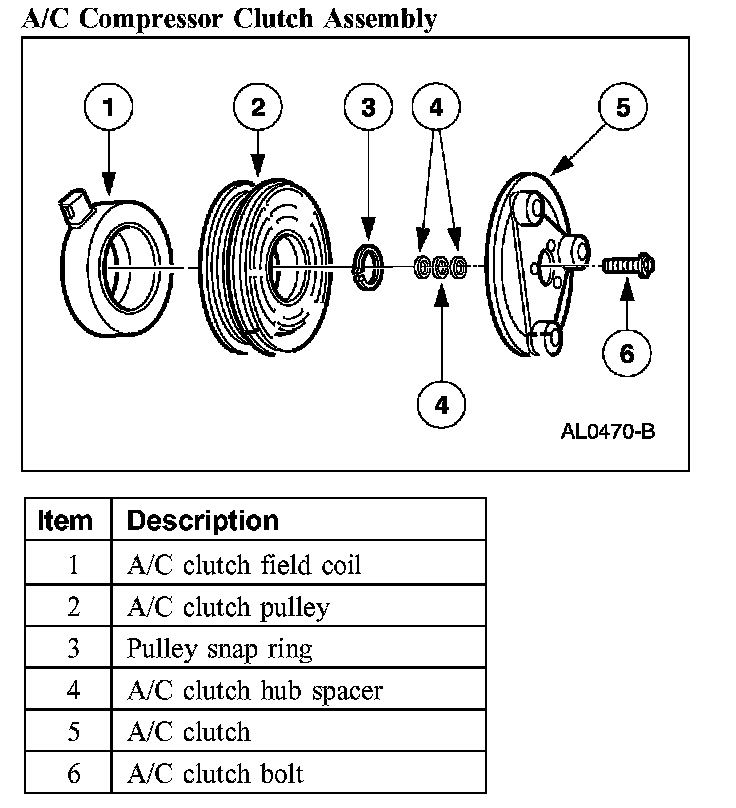 A/C Compressor Clutch Assembly

1
2
3
4
5
6
4
AL0470-B

| Item | Description |
|---|---|
| 1 | A/C clutch field coil |
| 2 | A/C clutch pulley |
| 3 | Pulley snap ring |
| 4 | A/C clutch hub spacer |
| 5 | A/C clutch |
| 6 | A/C clutch bolt |