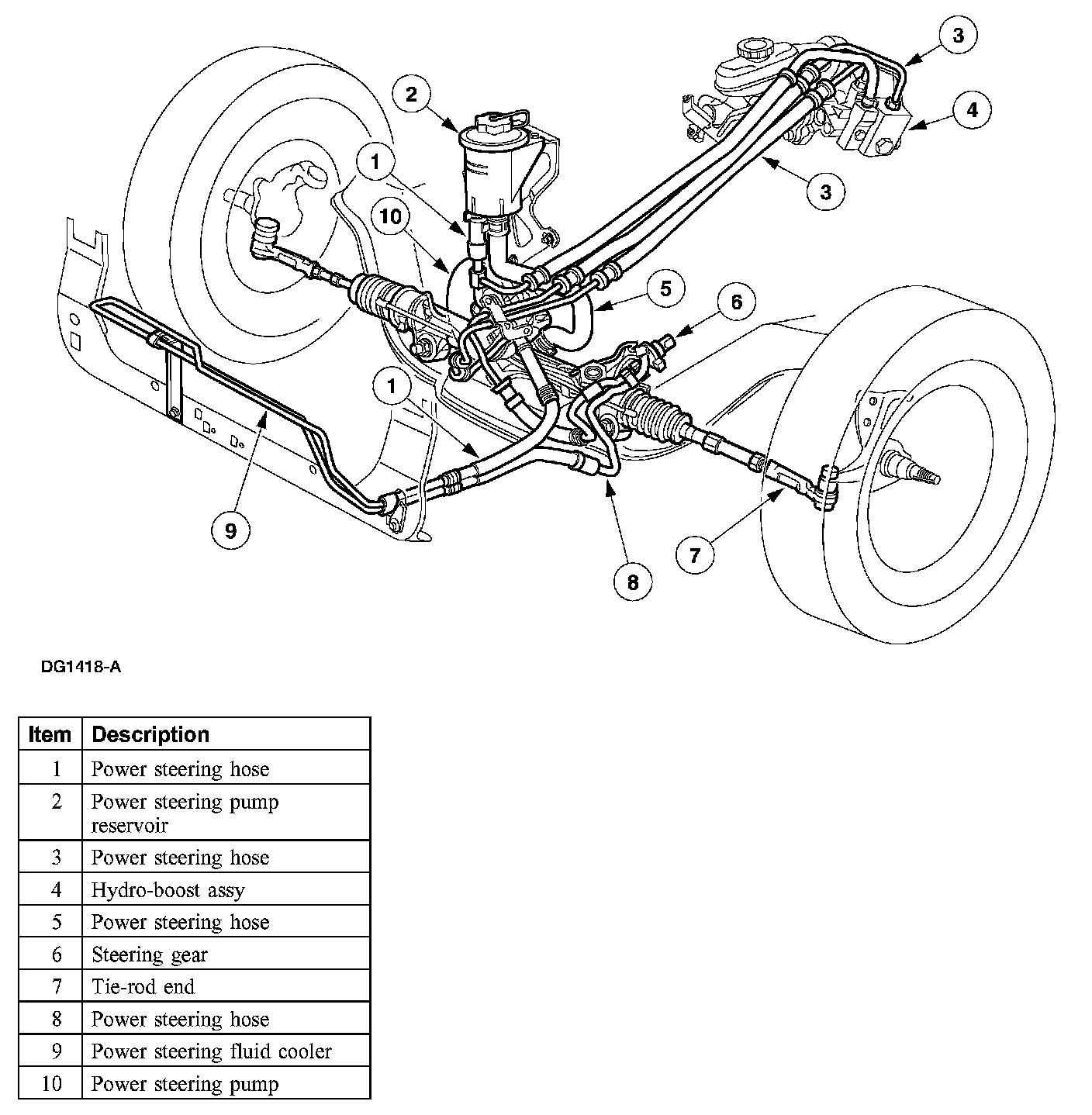 3
2
4
1
3
10
5
6
1
9
7
8

DG1418-A

| Item | Description |
|---|---|
| 1 | Power steering hose |
| 2 | Power steering pump reservoir |
| 3 | Power steering hose |
| 4 | Hydro-boost assy |
| 5 | Power steering hose |
| 6 | Steering gear |
| 7 | Tie-rod end |
| 8 | Power steering hose |
| 9 | Power steering fluid cooler |
| 10 | Power steering pump |