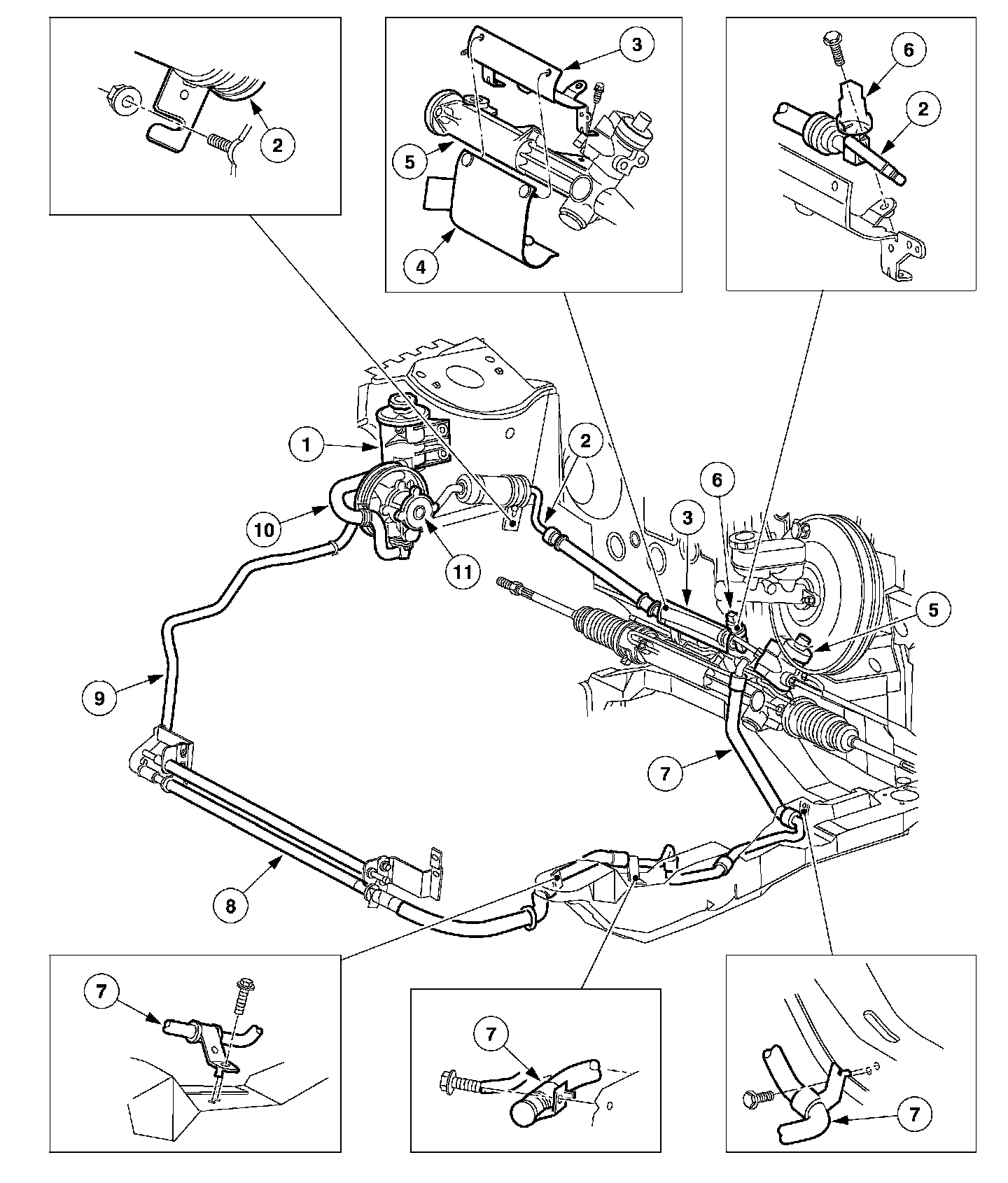 2

3

5

4

6

2

1

2

10

11

6

3

5

9

7

8

7

7

7