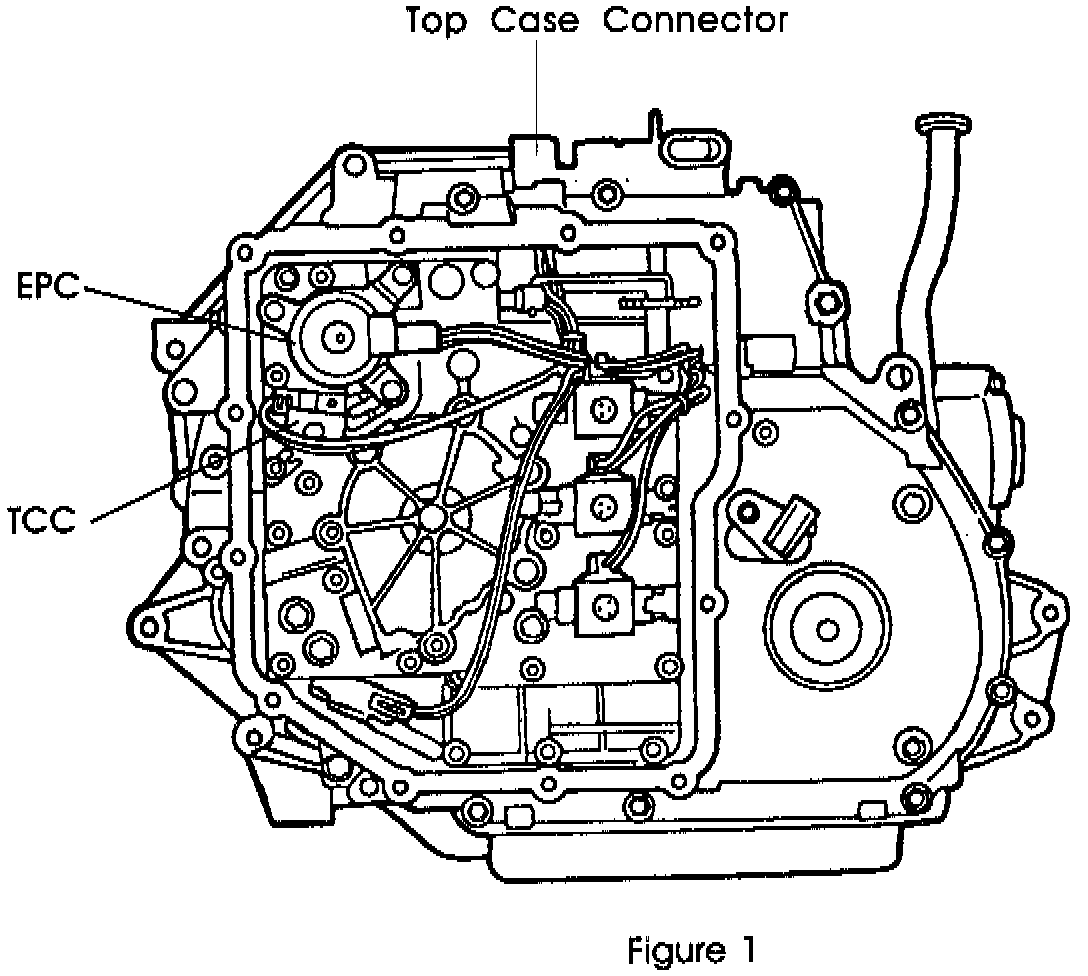 Top Case Connector

EPC

TCC

Figure 1