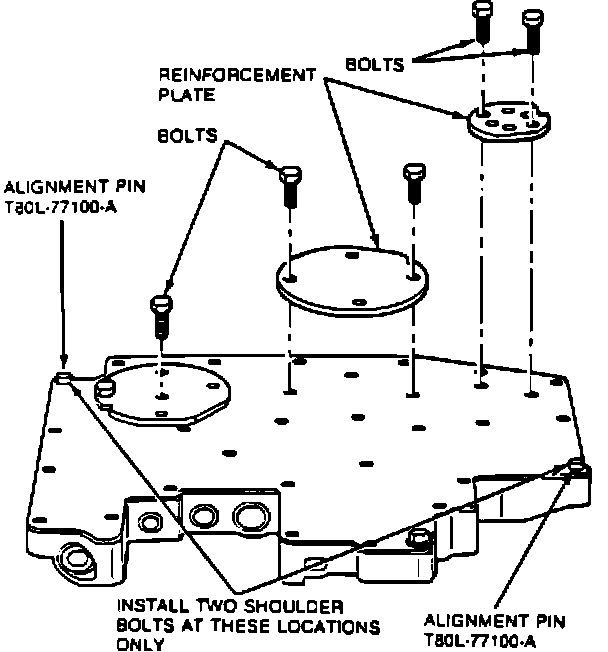 BOLTS

REINFORCEMENT PLATE

BOLTS

ALIGNMENT PIN T80L-77100-A

INSTALL TWO SHOULDER BOLTS AT THESE LOCATIONS ONLY

ALIGNMENT PIN T80L-77100-A