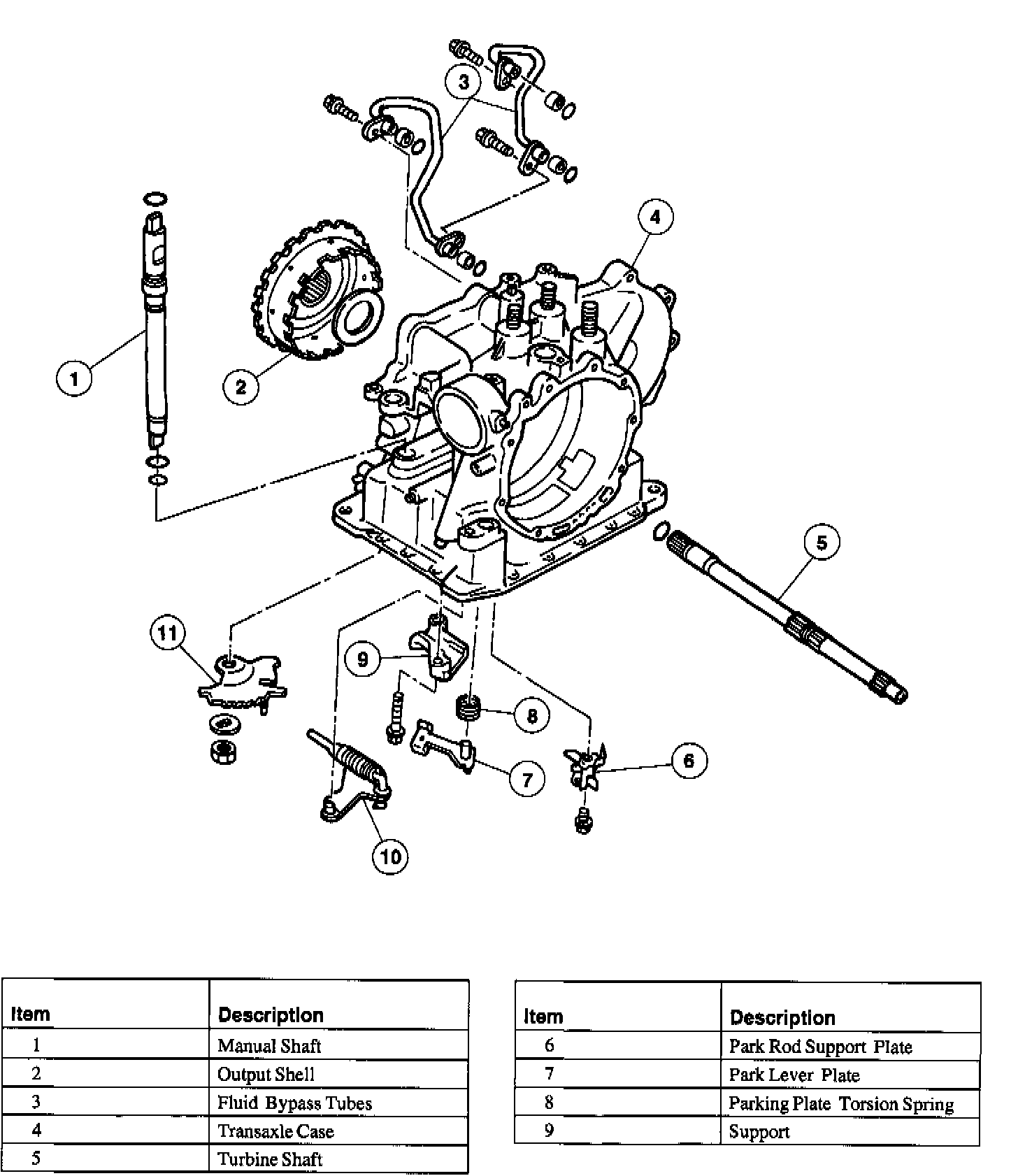 3

4

1

2

5

11

9

8

7

6

10

| Item | Description |
|---|---|
| 1 | Manual Shaft |
| 2 | Output Shell |
| 3 | Fluid Bypass Tubes |
| 4 | Transaxle Case |
| 5 | Turbine Shaft |

| Item | Description |
|---|---|
| 6 | Park Rod Support Plate |
| 7 | Park Lever Plate |
| 8 | Parking Plate Torsion Spring |
| 9 | Support |