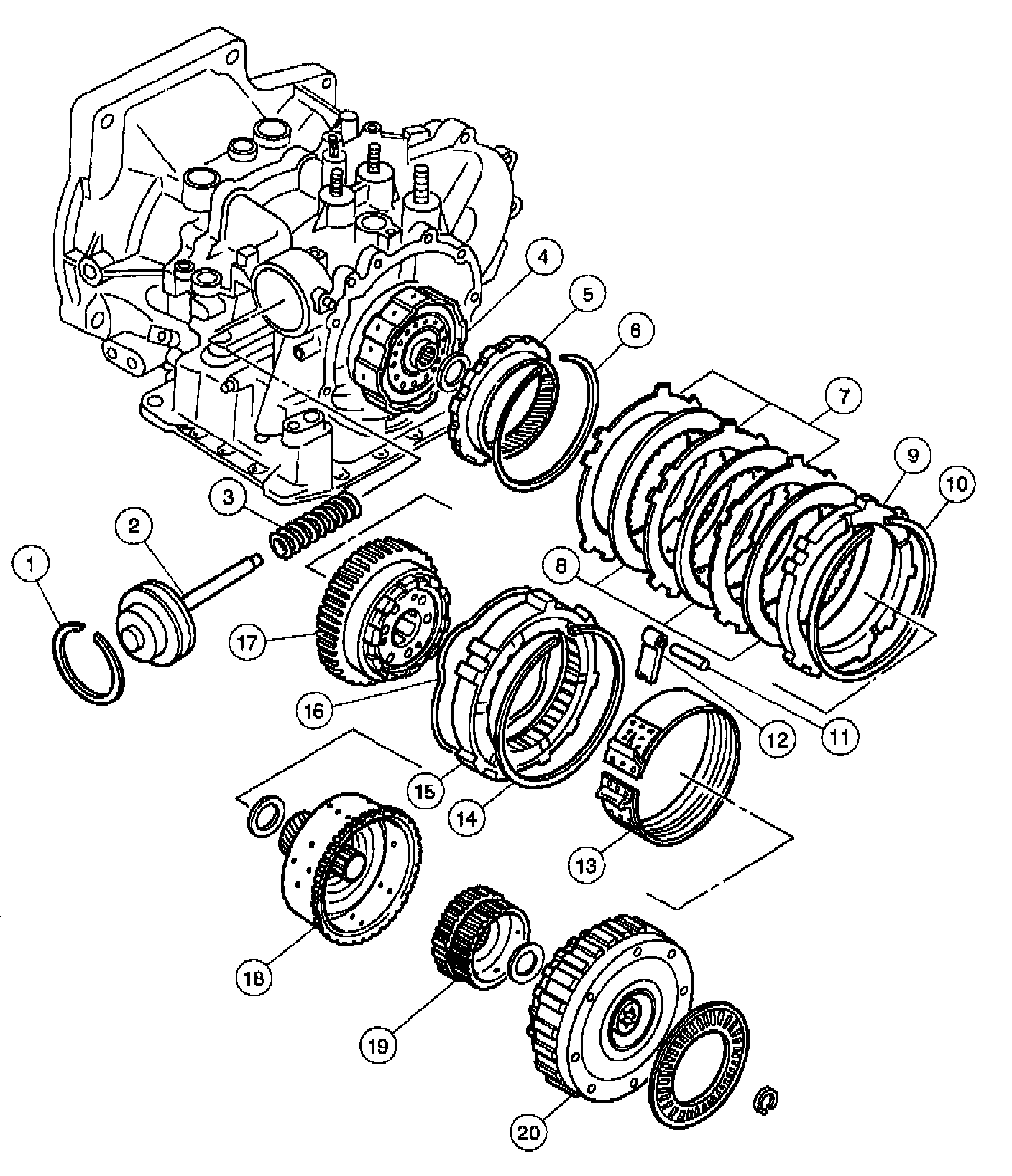 4
5
6
7
9
10
3
2
1
8
17
16
12
11
15
14
13
18
19
20