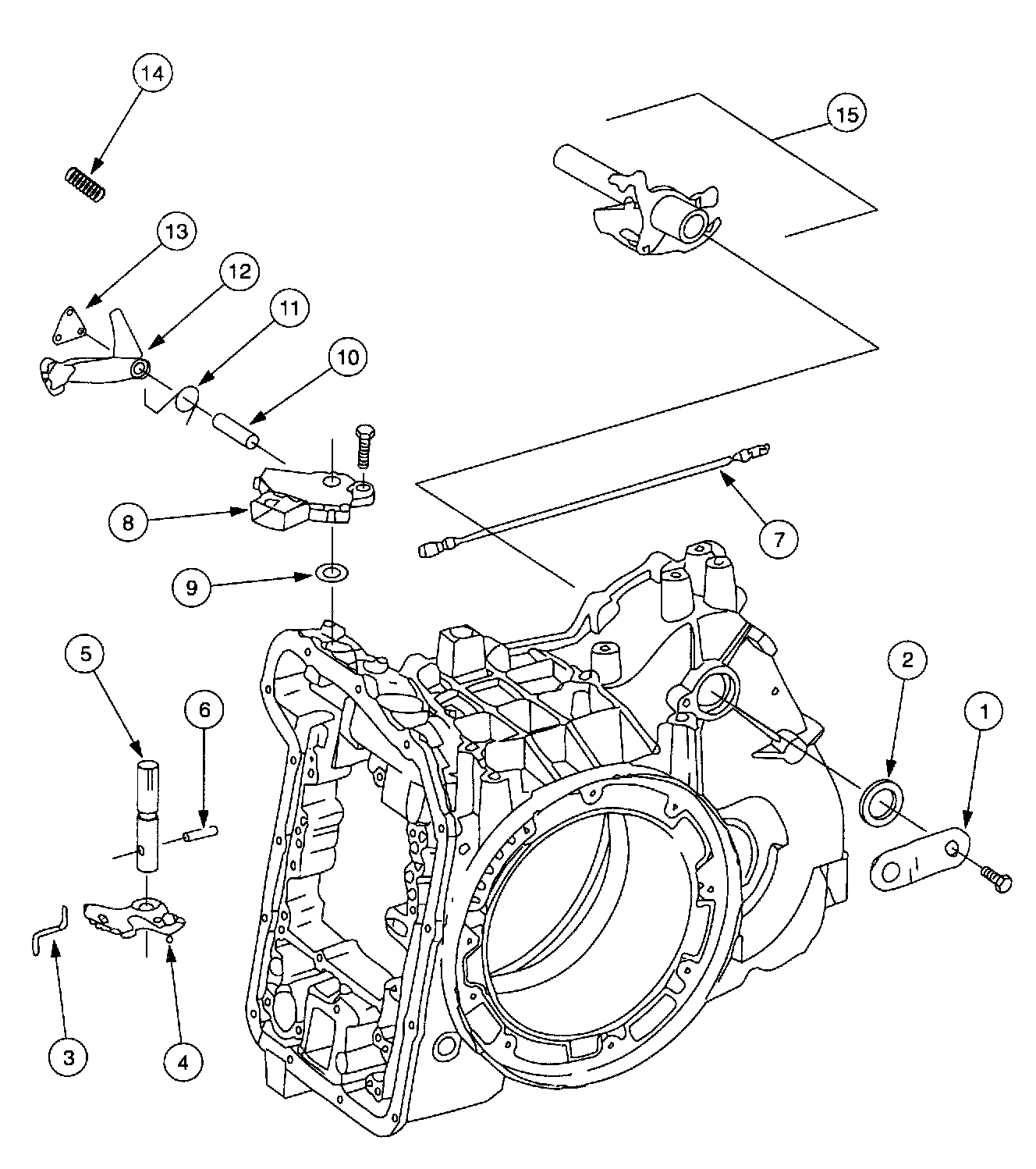 14
15
13
12
11
10
8
7
9
5
6
2
1
3
4