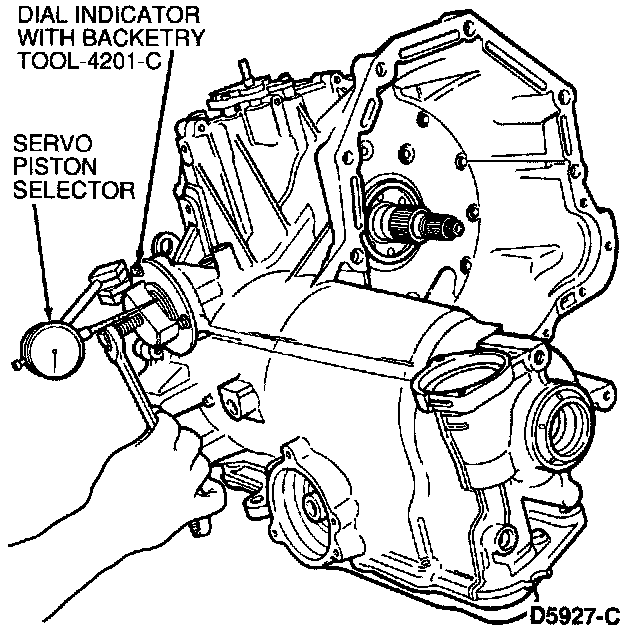 DIAL INDICATOR WITH BACKETRY TOOL-4201-C

SERVO PISTON SELECTOR

D5927-C