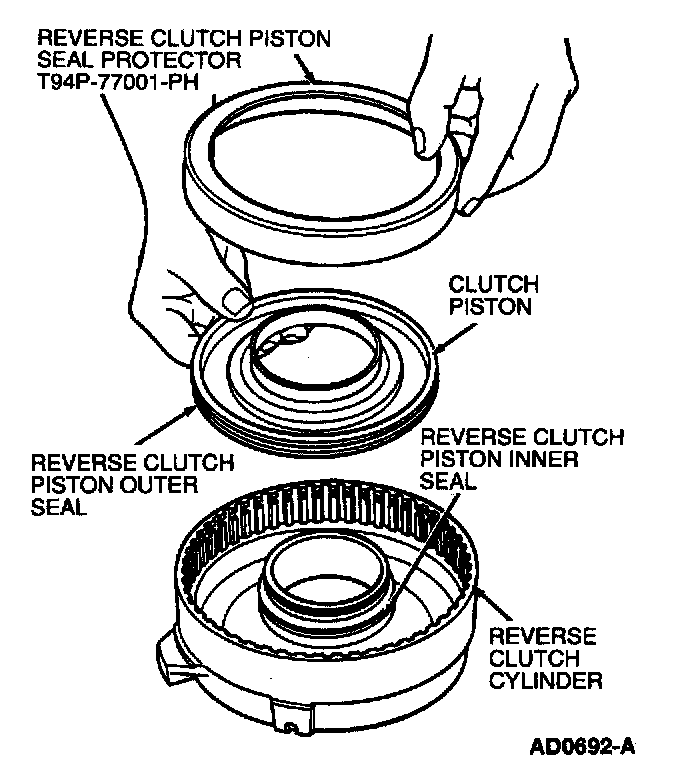 REVERSE CLUTCH PISTON SEAL PROTECTOR T94P-77001-PH

CLUTCH PISTON

REVERSE CLUTCH PISTON OUTER SEAL

REVERSE CLUTCH PISTON INNER SEAL

REVERSE CLUTCH CYLINDER

AD0692-A