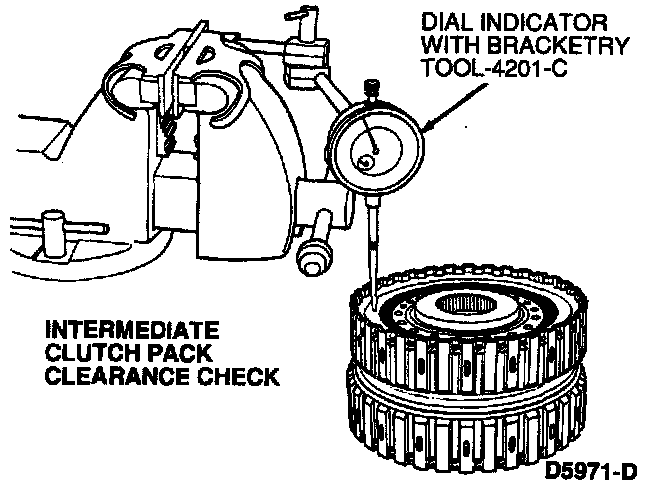 DIAL INDICATOR WITH BRACKETRY TOOL-4201-C

INTERMEDIATE CLUTCH PACK CLEARANCE CHECK

D5971-D