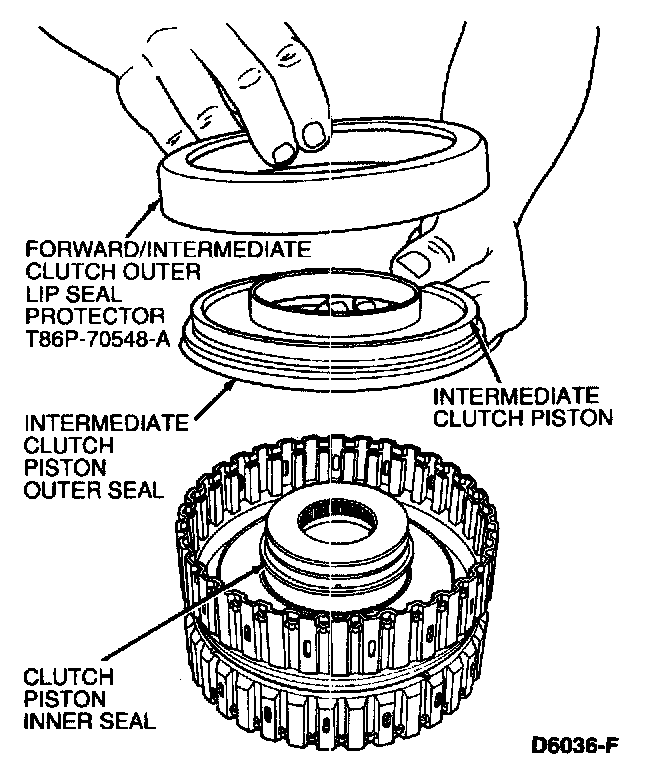 FORWARD/INTERMEDIATE CLUTCH OUTER LIP SEAL PROTECTOR T86P-70548-A

INTERMEDIATE CLUTCH PISTON

INTERMEDIATE CLUTCH PISTON OUTER SEAL

CLUTCH PISTON INNER SEAL

D6036-F