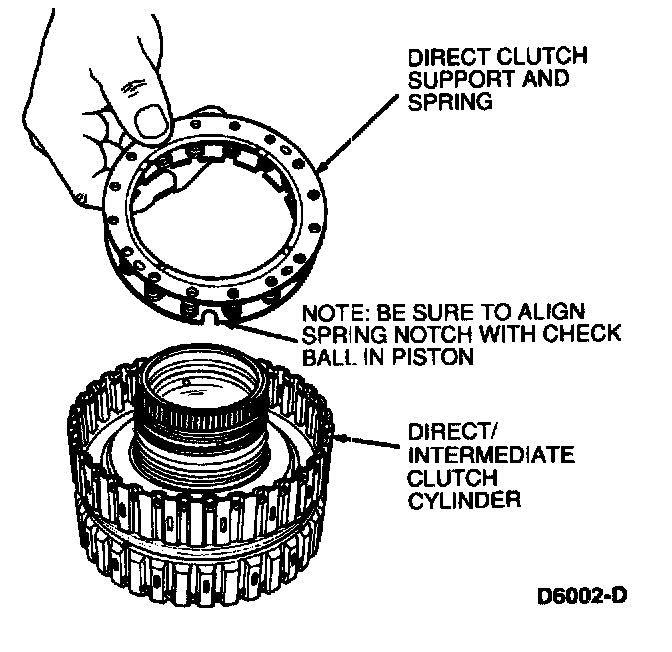 DIRECT CLUTCH SUPPORT AND SPRING

NOTE: BE SURE TO ALIGN SPRING NOTCH WITH CHECK BALL IN PISTON

DIRECT/ INTERMEDIATE CLUTCH CYLINDER

D6002-D