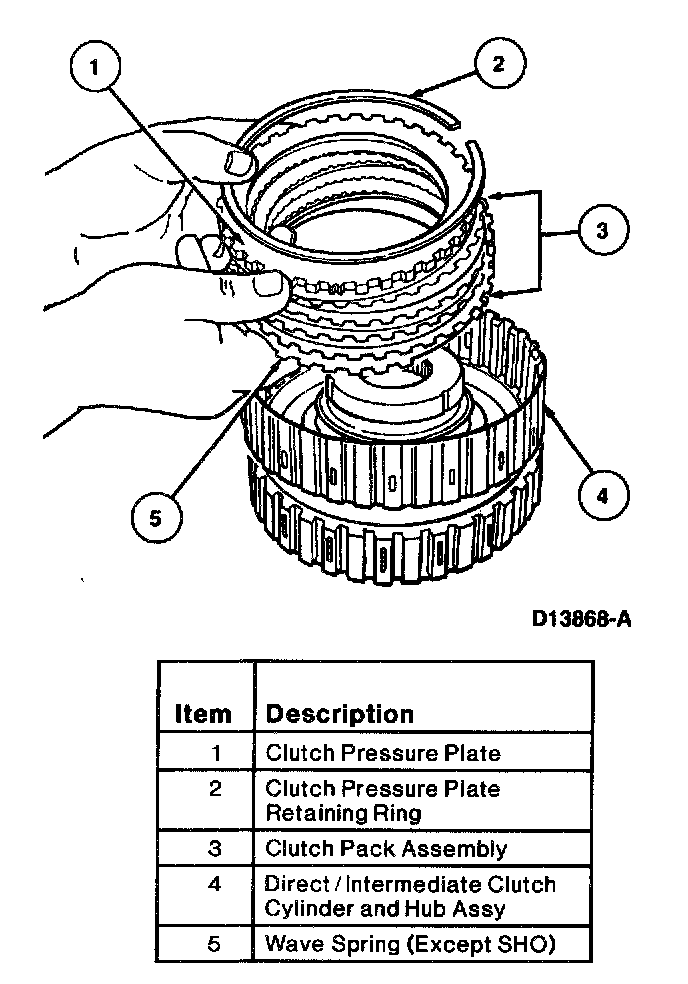 1

2

3

4

5

D13868-A

| Item | Description |
|---|---|
| 1 | Clutch Pressure Plate |
| 2 | Clutch Pressure Plate Retaining Ring |
| 3 | Clutch Pack Assembly |
| 4 | Direct / Intermediate Clutch Cylinder and Hub Assy |
| 5 | Wave Spring (Except SHO) |