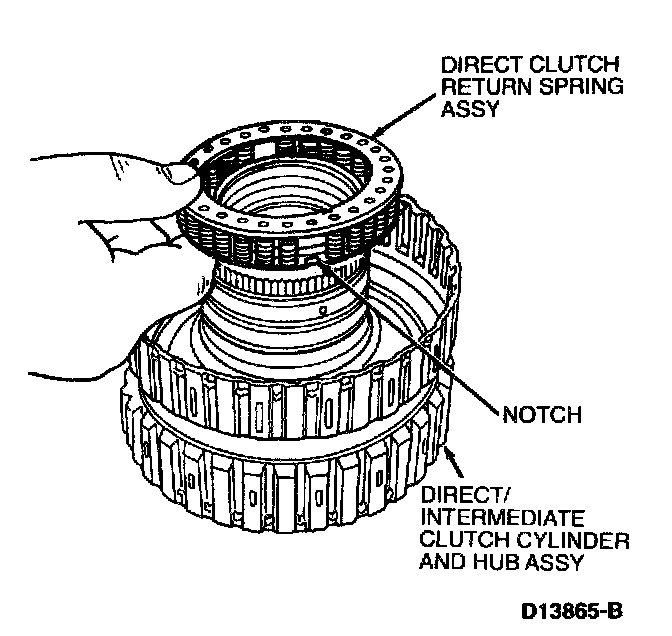 DIRECT CLUTCH RETURN SPRING ASSY

NOTCH

DIRECT/ INTERMEDIATE CLUTCH CYLINDER AND HUB ASSY

D13865-B