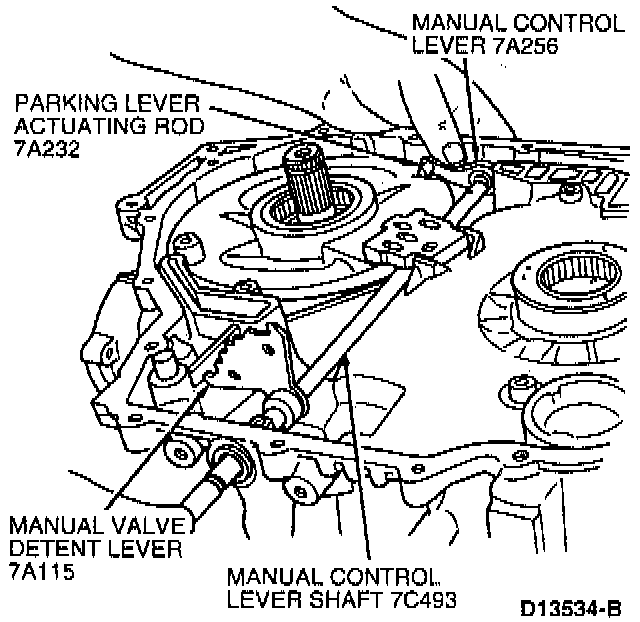 MANUAL CONTROL LEVER 7A256

PARKING LEVER ACTUATING ROD 7A232

MANUAL VALVE DETENT LEVER 7A115

MANUAL CONTROL LEVER SHAFT 7C493

D13534-B