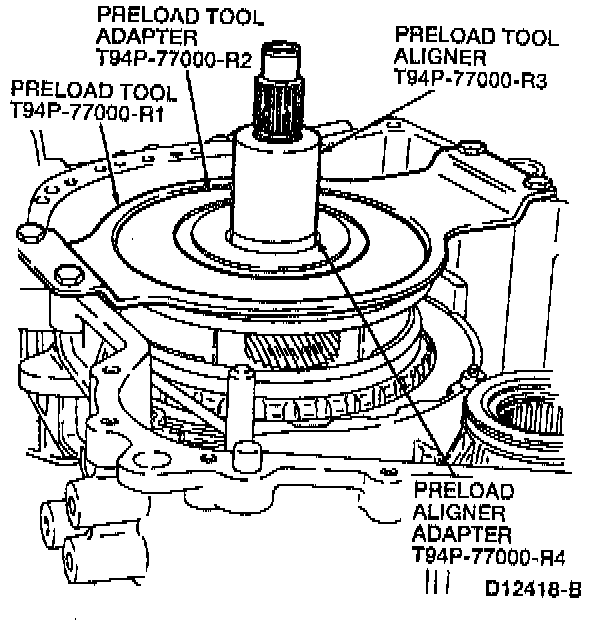 PRELOAD TOOL ADAPTER T94P-77000-R2

PRELOAD TOOL ALIGNER T94P-77000-R3

PRELOAD TOOL T94P-77000-R1

PRELOAD ALIGNER ADAPTER T94P-77000-R4

D12418-B