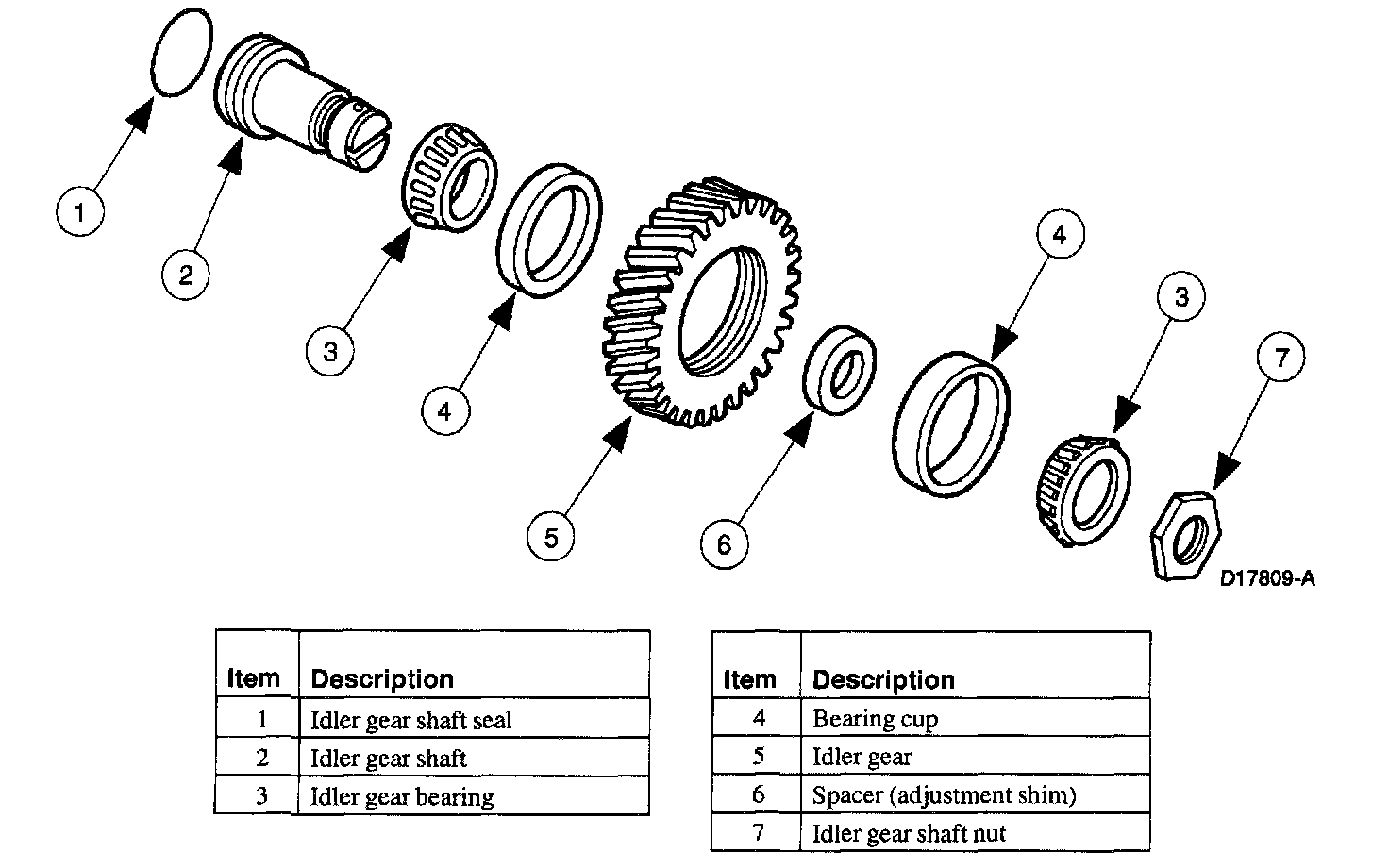 1
2
3
4
5
6
4
3
7

D17809-A

| Item | Description |
|---|---|
| 1 | Idler gear shaft seal |
| 2 | Idler gear shaft |
| 3 | Idler gear bearing |

| Item | Description |
|---|---|
| 4 | Bearing cup |
| 5 | Idler gear |
| 6 | Spacer (adjustment shim) |
| 7 | Idler gear shaft nut |