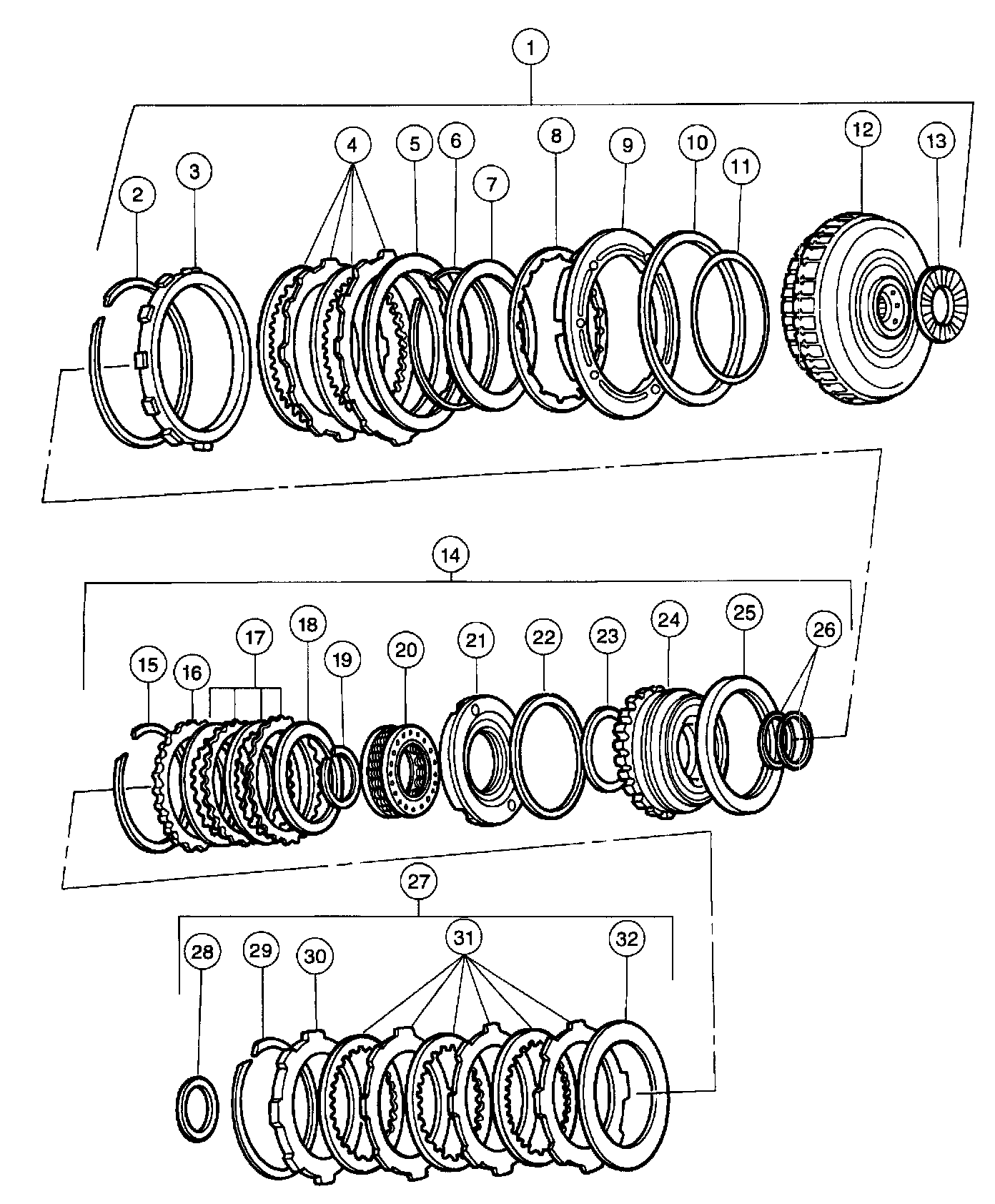 1
2
3
4
5
6
7
8
9
10
11
12
13
14
15
16
17
18
19
20
21
22
23
24
25
26
27
28
29
30
31
32