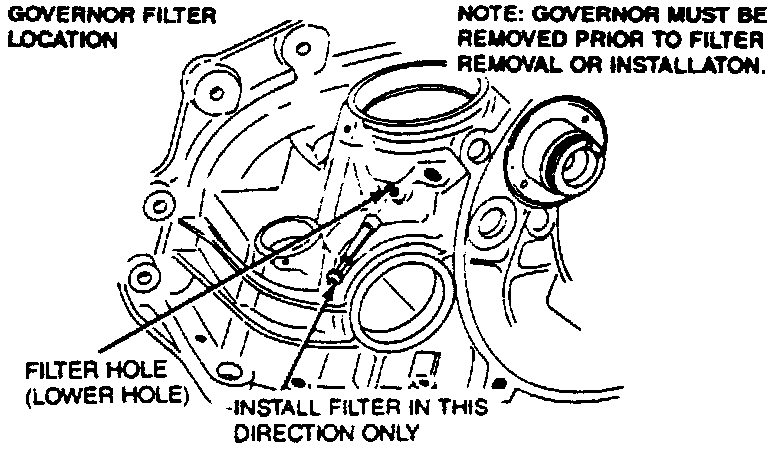 GOVERNOR FILTER LOCATION

NOTE: GOVERNOR MUST BE REMOVED PRIOR TO FILTER REMOVAL OR INSTALLATON.

FILTER HOLE (LOWER HOLE)

-INSTALL FILTER IN THIS DIRECTION ONLY