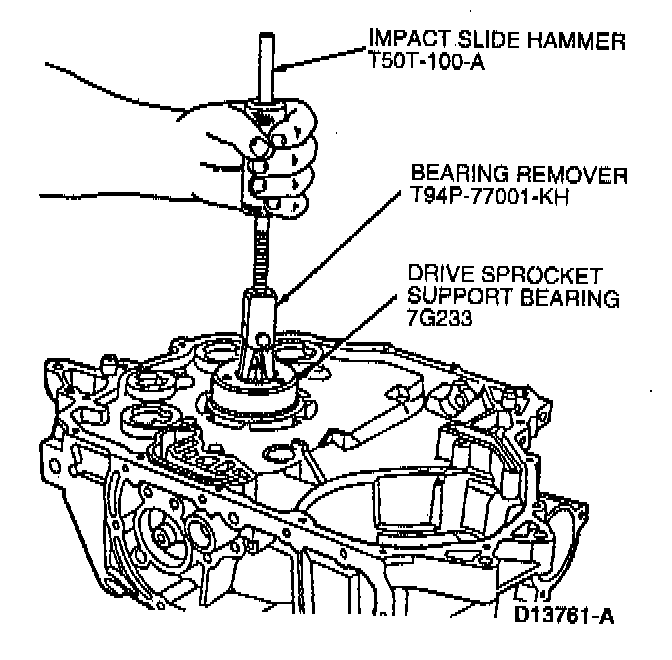 IMPACT SLIDE HAMMER
T50T-100-A

BEARING REMOVER
T94P-77001-KH

DRIVE SPROCKET
SUPPORT BEARING
7G233

D13761-A