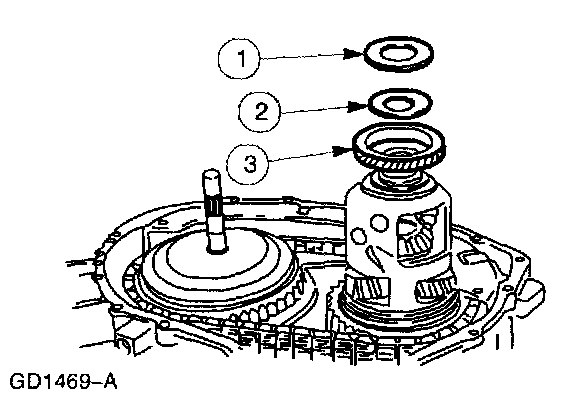 1
2
3
GD1469–A