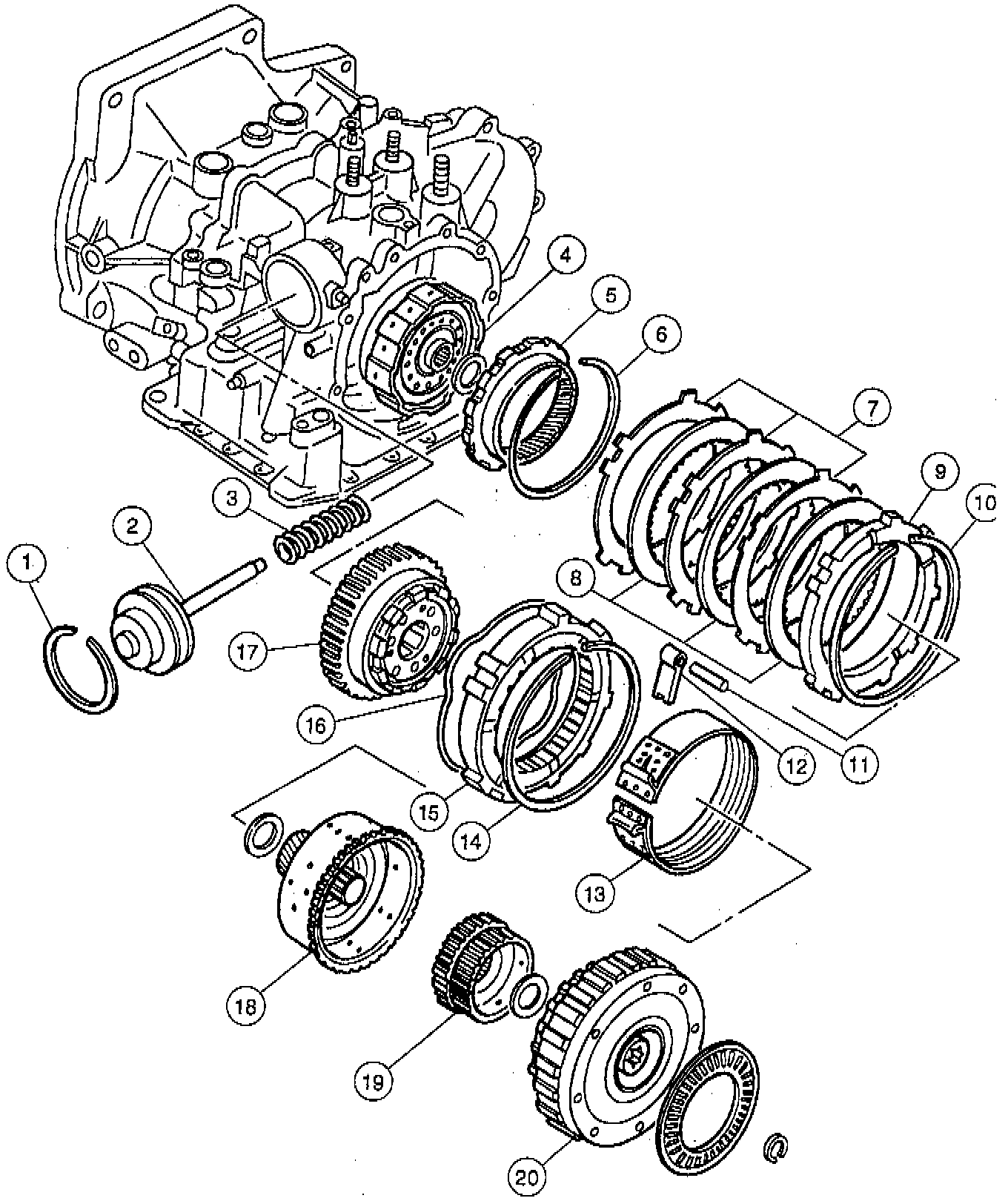 4
5
6
7
9
10
3
2
1
8
17
16
12
11
15
14
13
18
19
20